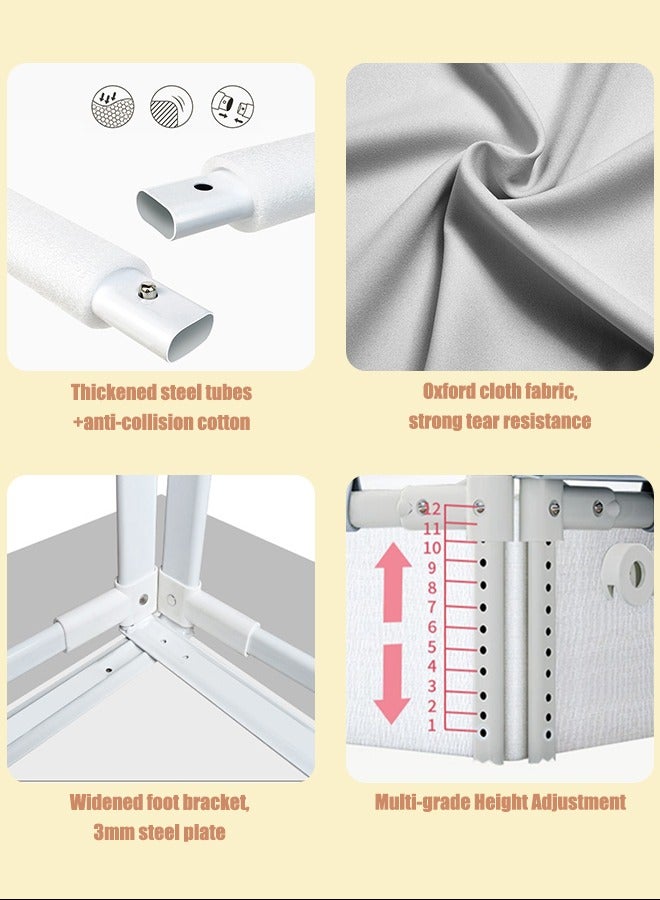 Thickened steel tubes
+anti-collision cotton

Oxford cloth fabric,
strong tear resistance

12
11
10
9
8
7
6
5
4
3
2
1

Widened foot bracket,
3mm steel plate

Multi-grade Height Adjustment