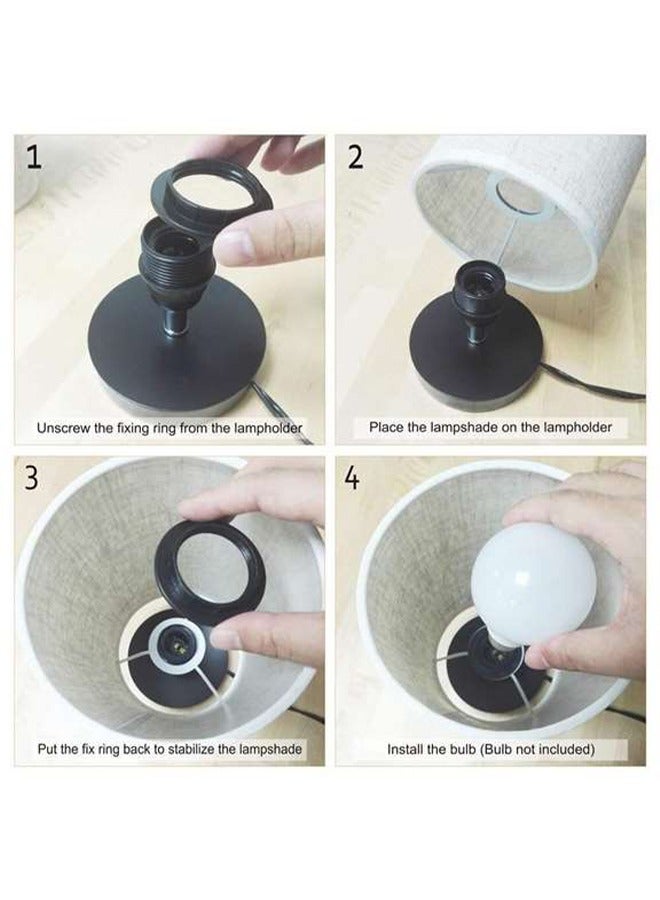 1

Unscrew the fixing ring from the lampholder

2

Place the lampshade on the lampholder

3

Put the fix ring back to stabilize the lampshade

4

Install the bulb (Bulb not included)