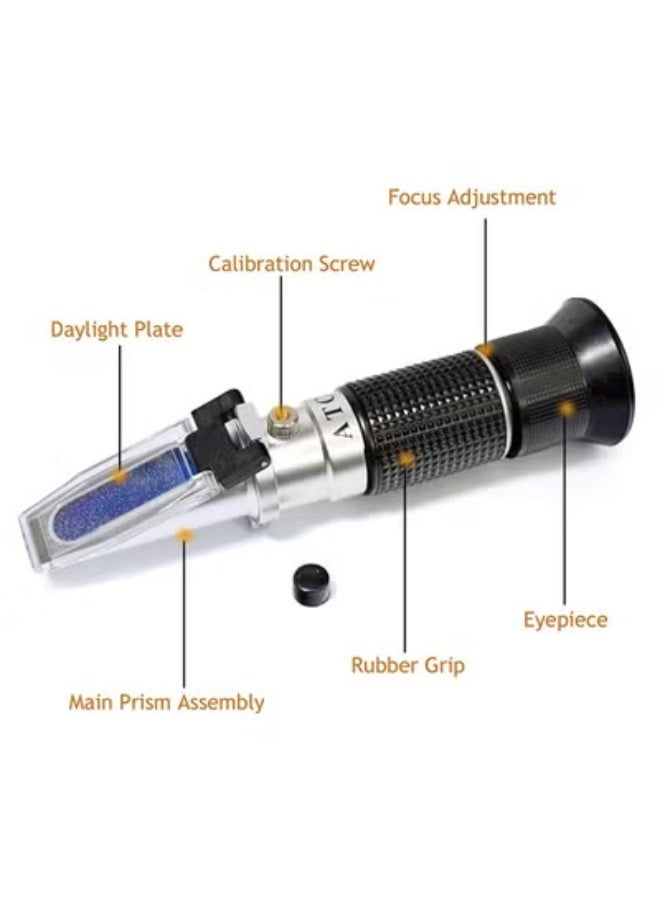 Focus Adjustment

Calibration Screw

Daylight Plate

ATC

Eyepiece

Rubber Grip

Main Prism Assembly