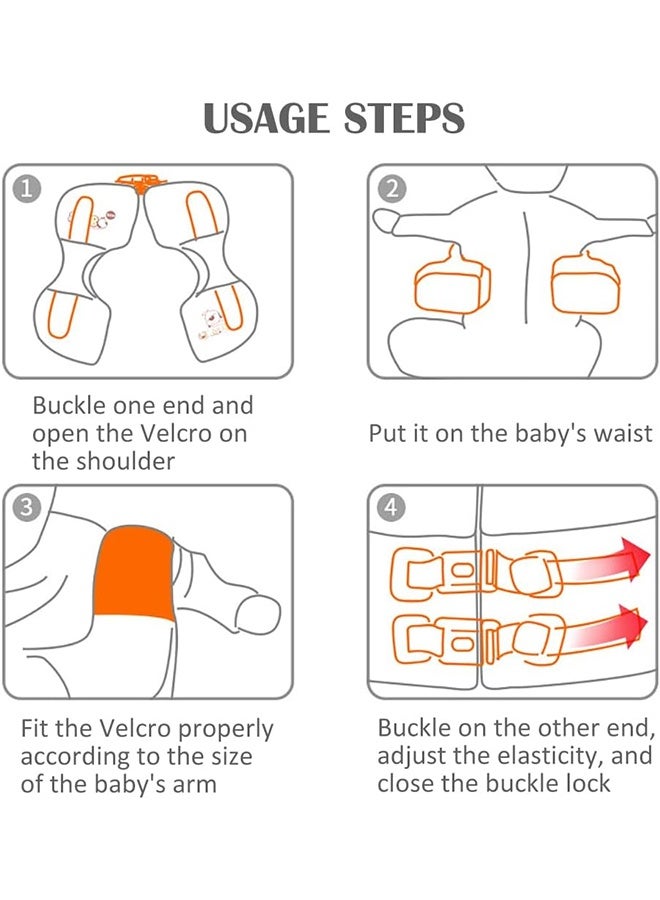 USAGE STEPS

1

Buckle one end and open the Velcro on the shoulder

2

Put it on the baby's waist

3

Fit the Velcro properly according to the size of the baby's arm

4

Buckle on the other end, adjust the elasticity, and close the buckle lock