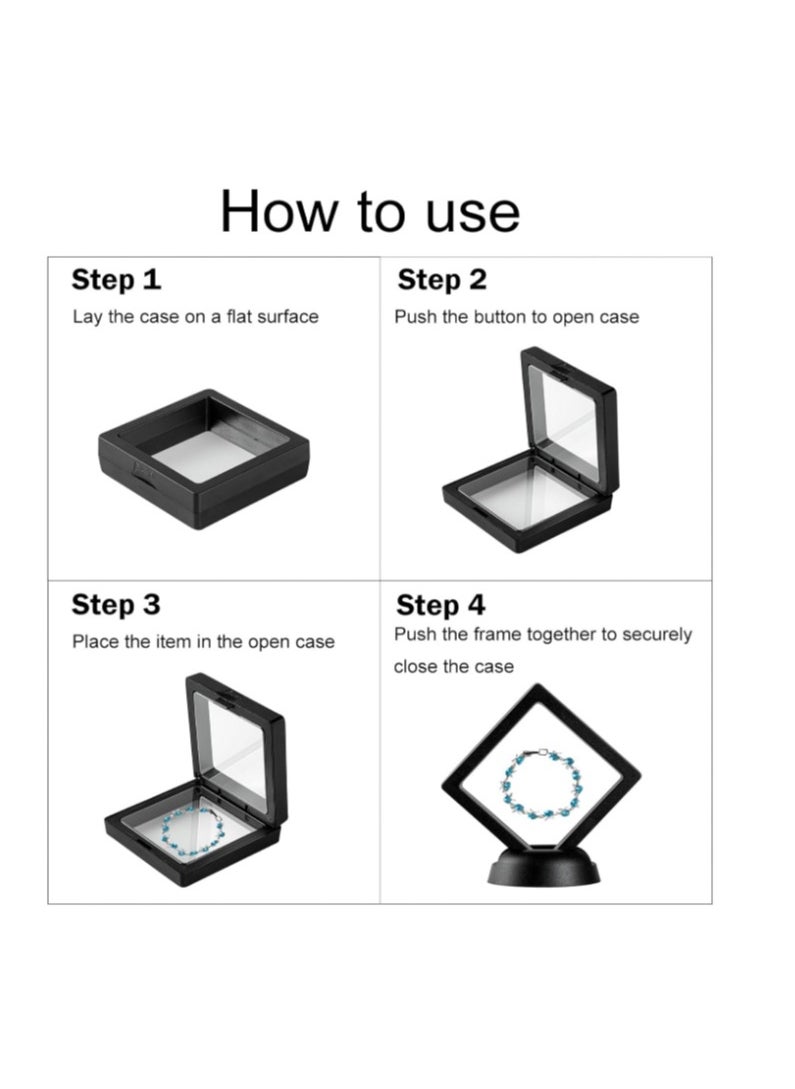 How to use

Step 1
Lay the case on a flat surface

Step 2
Push the button to open case

Step 3
Place the item in the open case

Step 4
Push the frame together to securely close the case