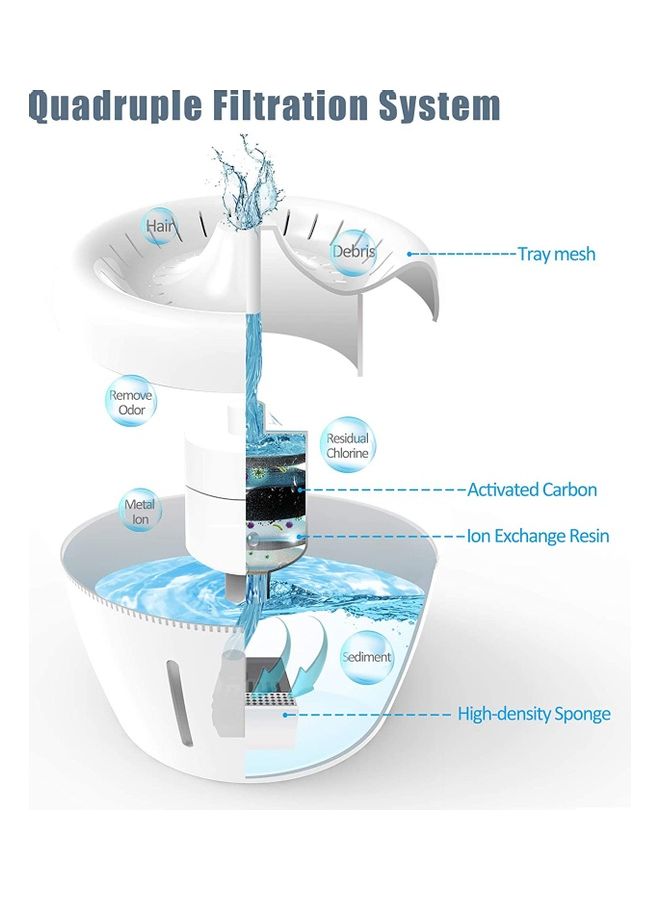 Quadruple Filtration System

Hair

Debris

Tray mesh

Remove Odor

Residual Chlorine

Activated Carbon

Metal Ion

Ion Exchange Resin

Sediment

High-density Sponge