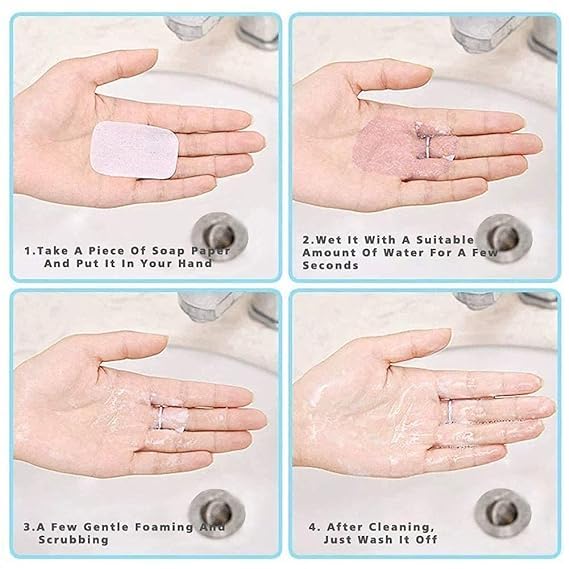 1.Take A Piece Of Soap Paper And Put It In Your Hand

2.Wet It With A Suitable Amount Of Water For A Few Seconds

3.A Few Gentle Foaming And Scrubbing

4. After Cleaning, Just Wash It Off