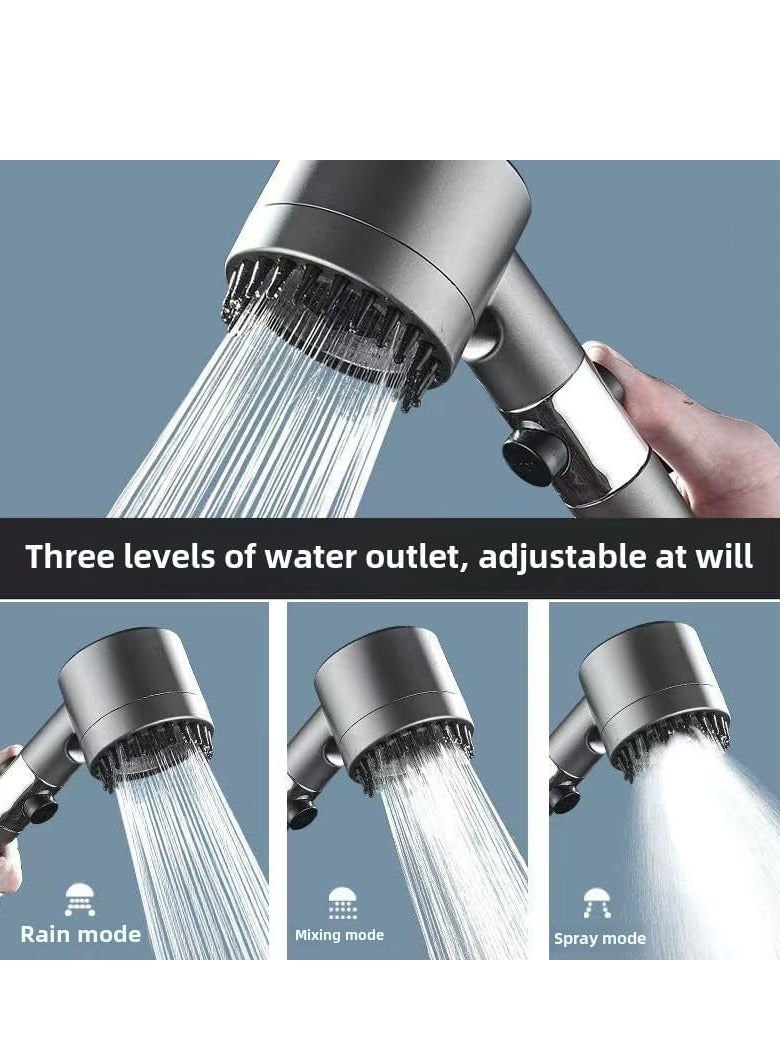 Three levels of water outlet, adjustable at will

Rain mode

Mixing mode

Spray mode