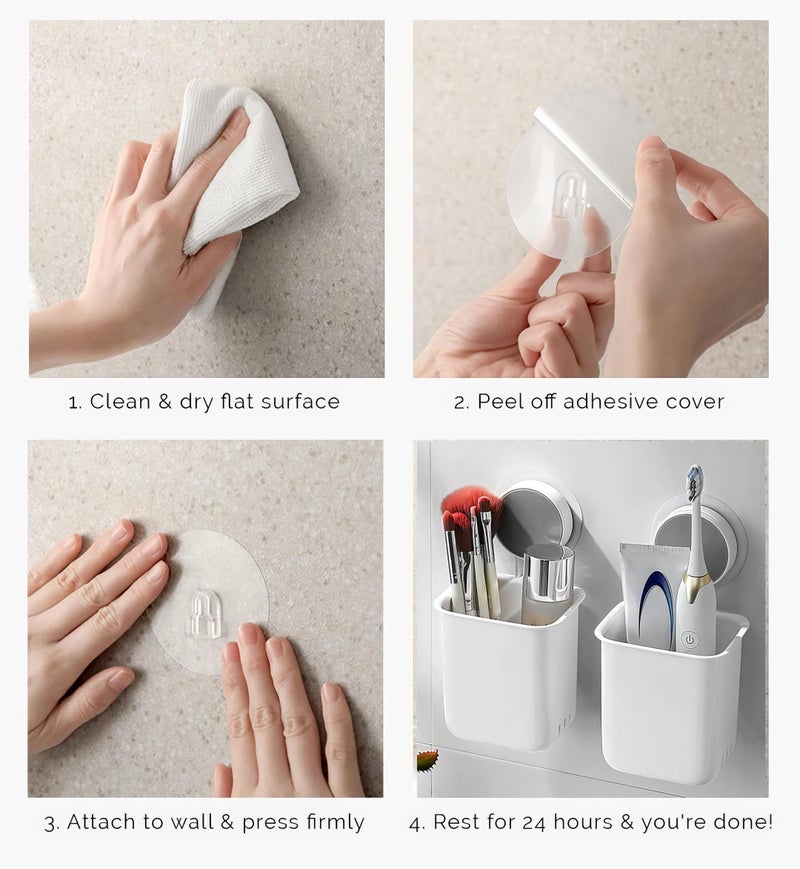 1. Clean & dry flat surface

2. Peel off adhesive cover

3. Attach to wall & press firmly

4. Rest for 24 hours & you're done!