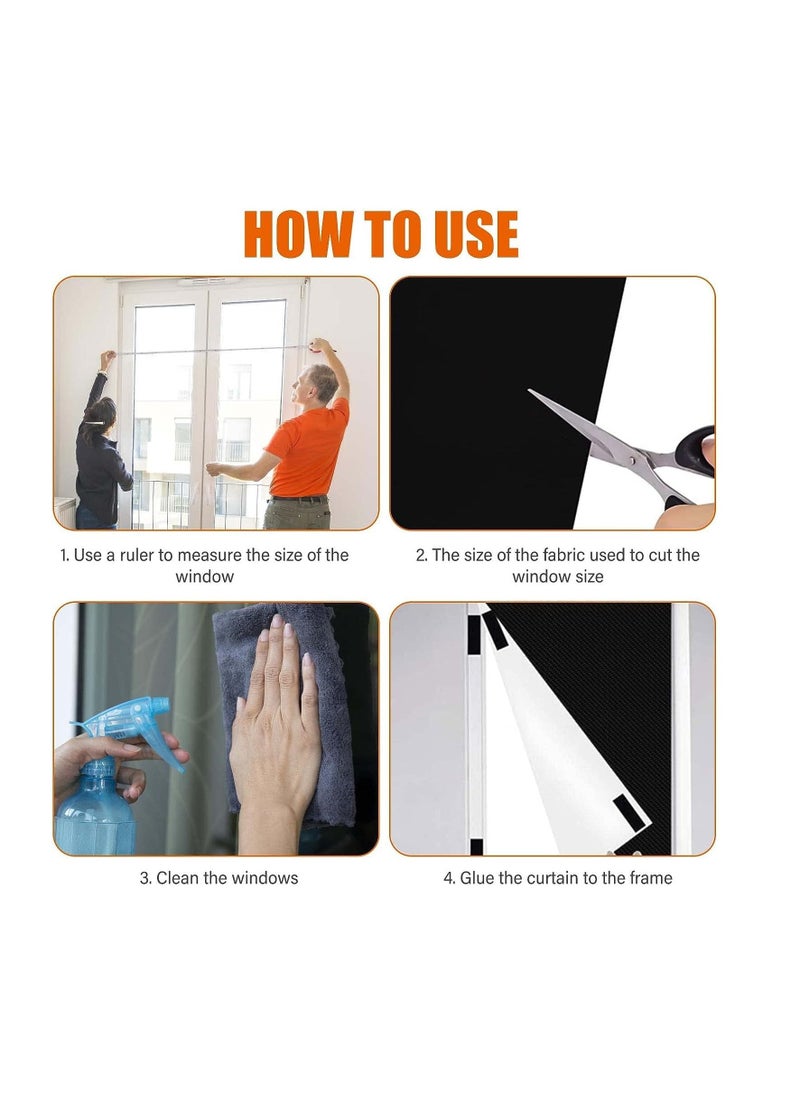 HOW TO USE

1. Use a ruler to measure the size of the window

2. The size of the fabric used to cut the window size

3. Clean the windows

4. Glue the curtain to the frame