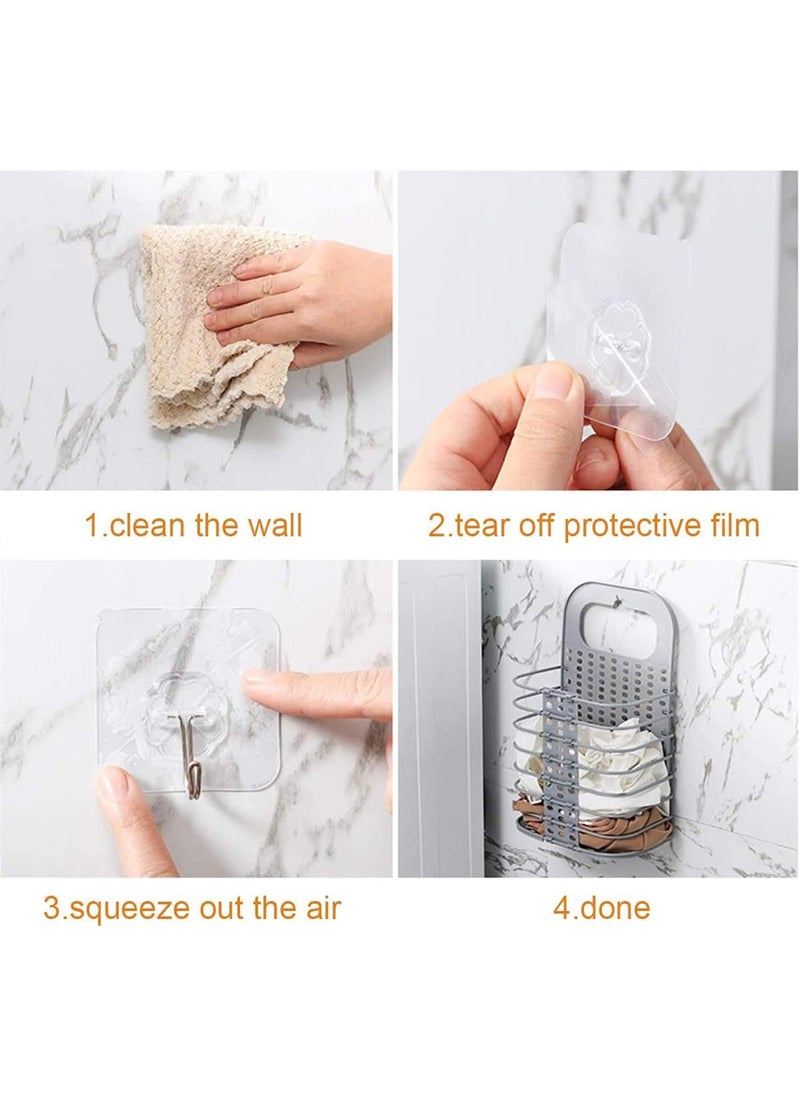 1.clean the wall

2.tear off protective film

3.squeeze out the air

4.done