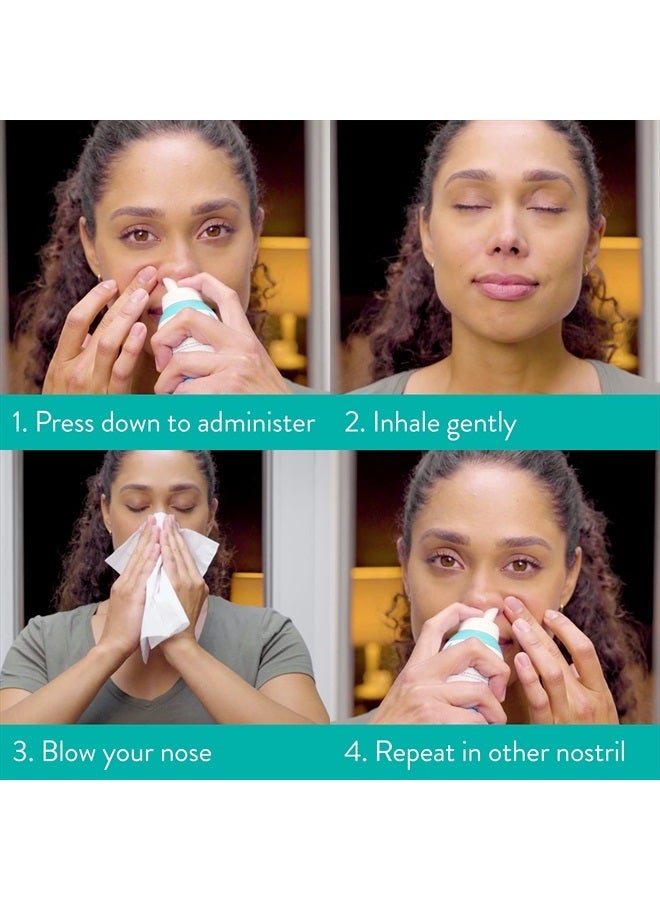 1. Press down to administer

2. Inhale gently

3. Blow your nose

4. Repeat in other nostril