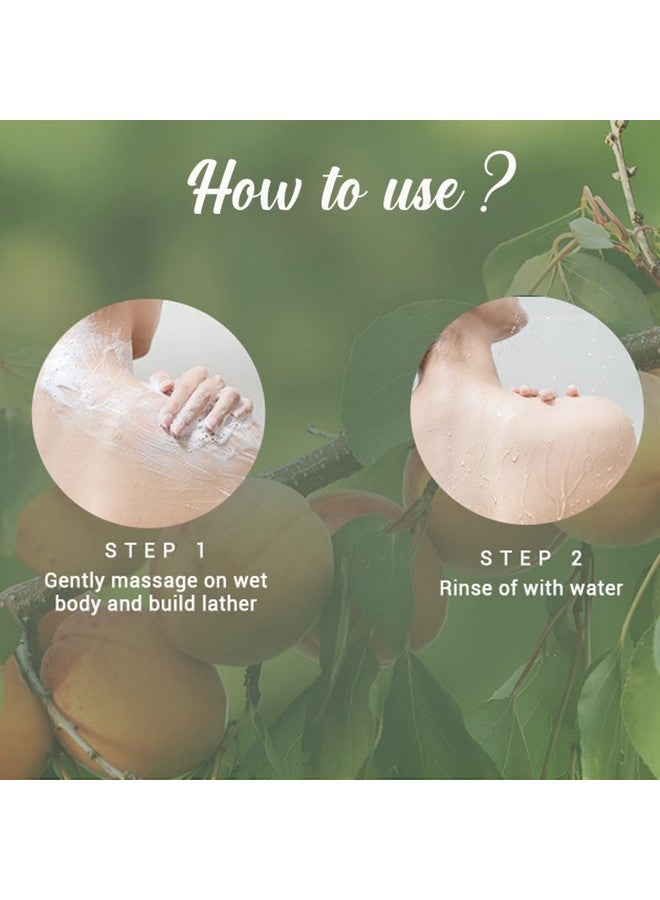 How to use ?

STEP 1
Gently massage on wet body and build lather

STEP 2
Rinse of with water