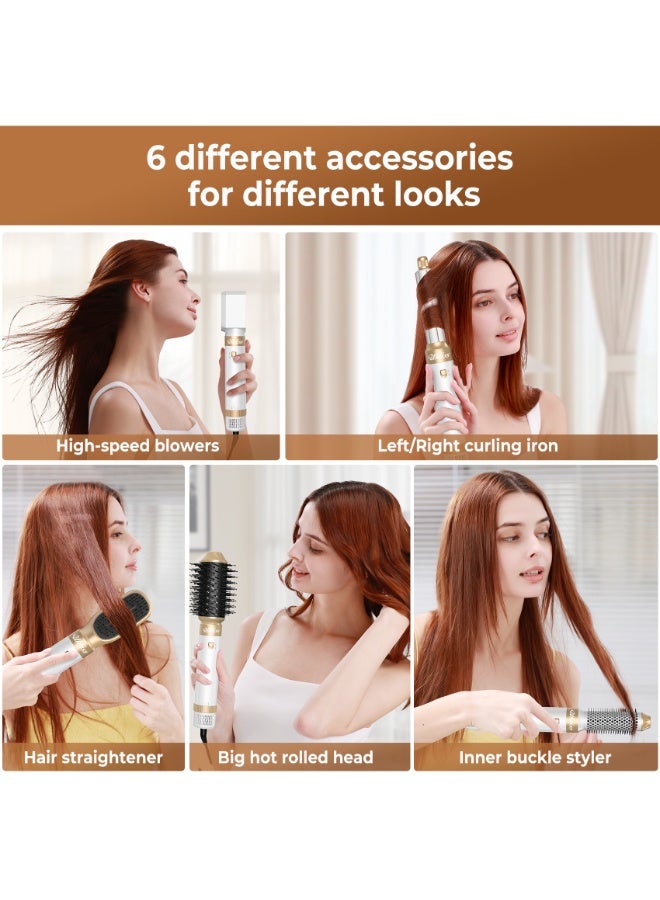 6 different accessories for different looks

High-speed blowers

Left/Right curling iron

Hair straightener

Big hot rolled head

Inner buckle styler