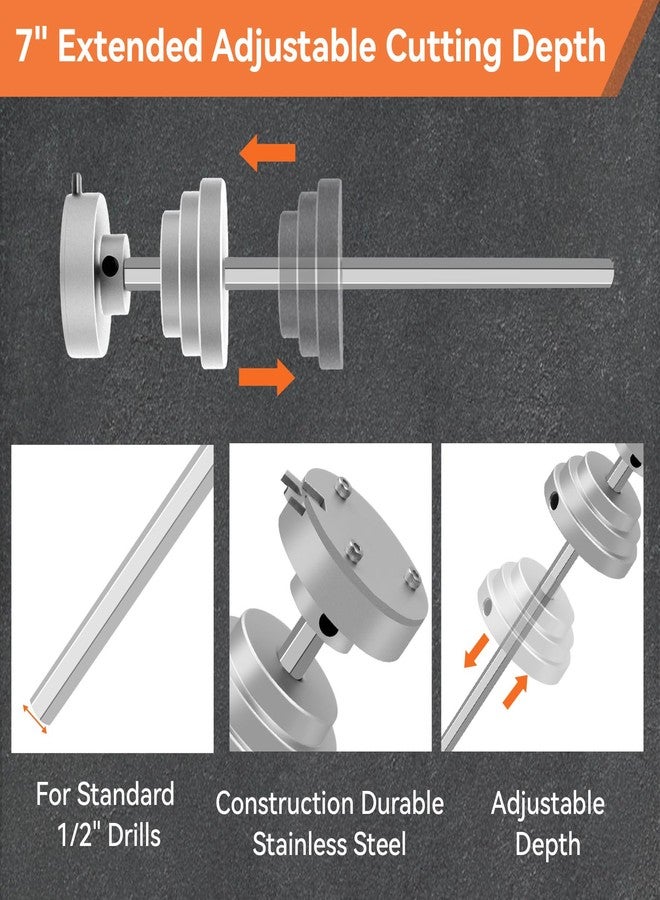 7" Extended Adjustable Cutting Depth

For Standard 1/2" Drills

Construction Durable Stainless Steel

Adjustable Depth