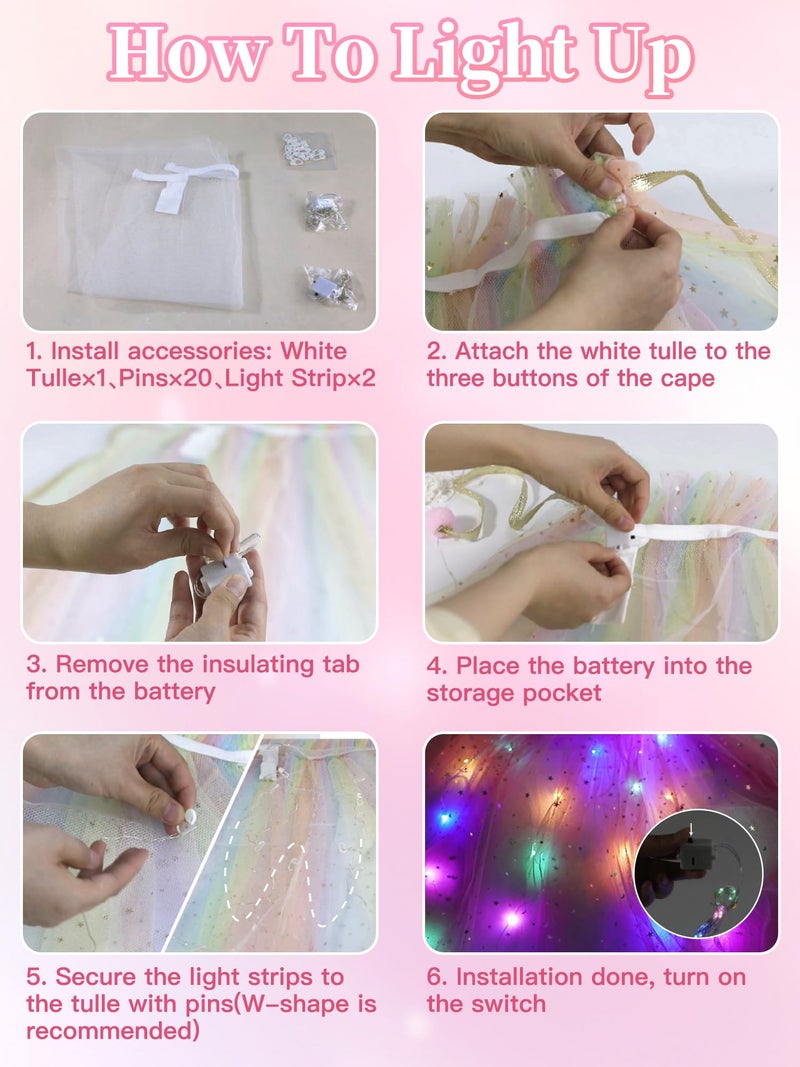 How To Light Up

1. Install accessories: White Tulle×1、Pins×20、Light Strip×2

2. Attach the white tulle to the three buttons of the cape

3. Remove the insulating tab from the battery

4. Place the battery into the storage pocket

5. Secure the light strips to the tulle with pins(W-shape is recommended)

6. Installation done, turn on the switch