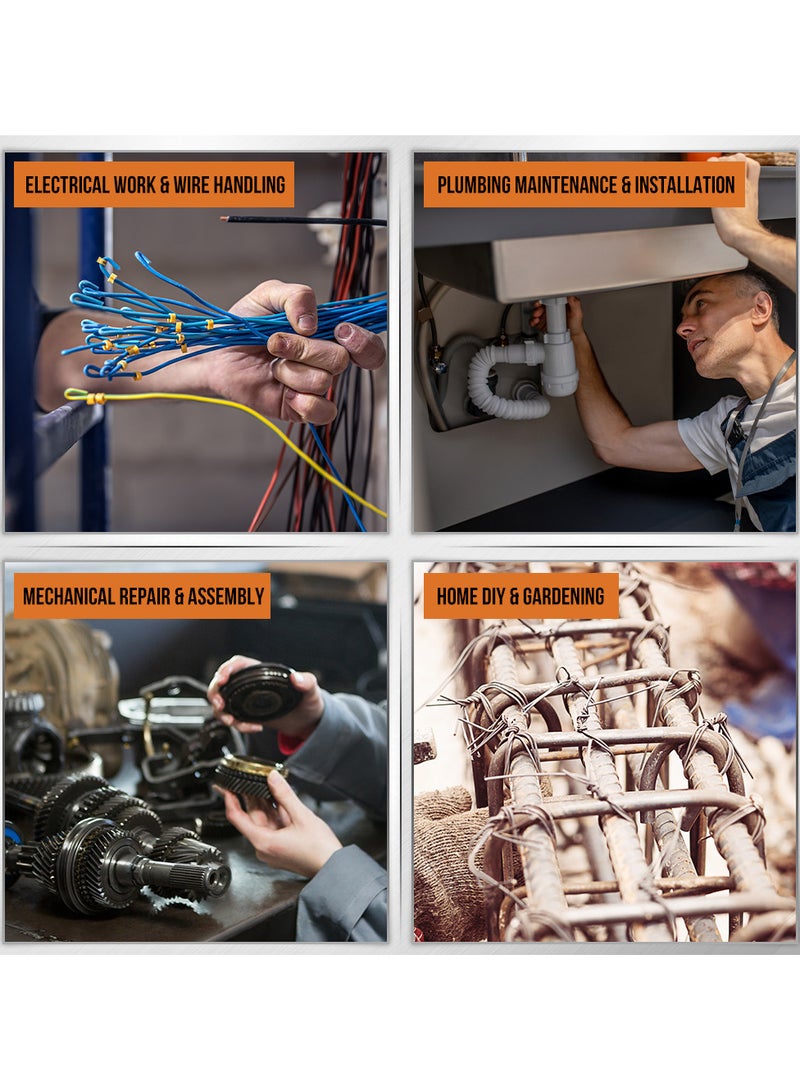 ELECTRICAL WORK & WIRE HANDLING

PLUMBING MAINTENANCE & INSTALLATION

MECHANICAL REPAIR & ASSEMBLY

HOME DIY & GARDENING