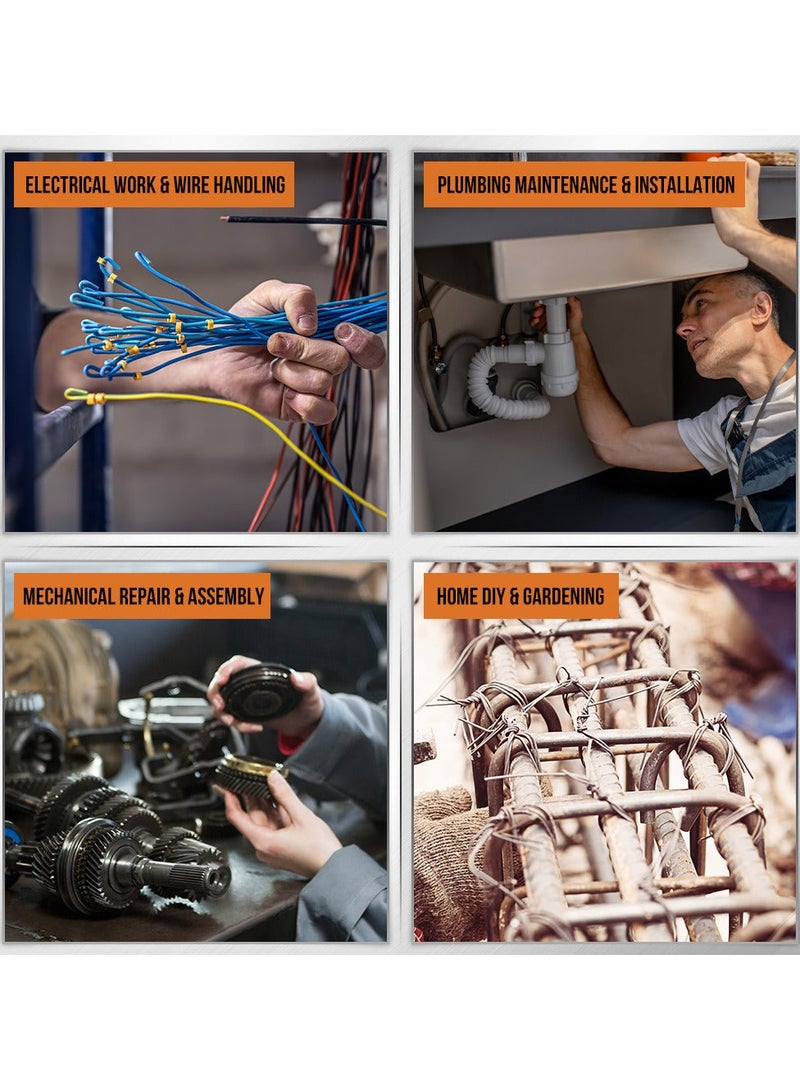 ELECTRICAL WORK & WIRE HANDLING

PLUMBING MAINTENANCE & INSTALLATION

MECHANICAL REPAIR & ASSEMBLY

HOME DIY & GARDENING