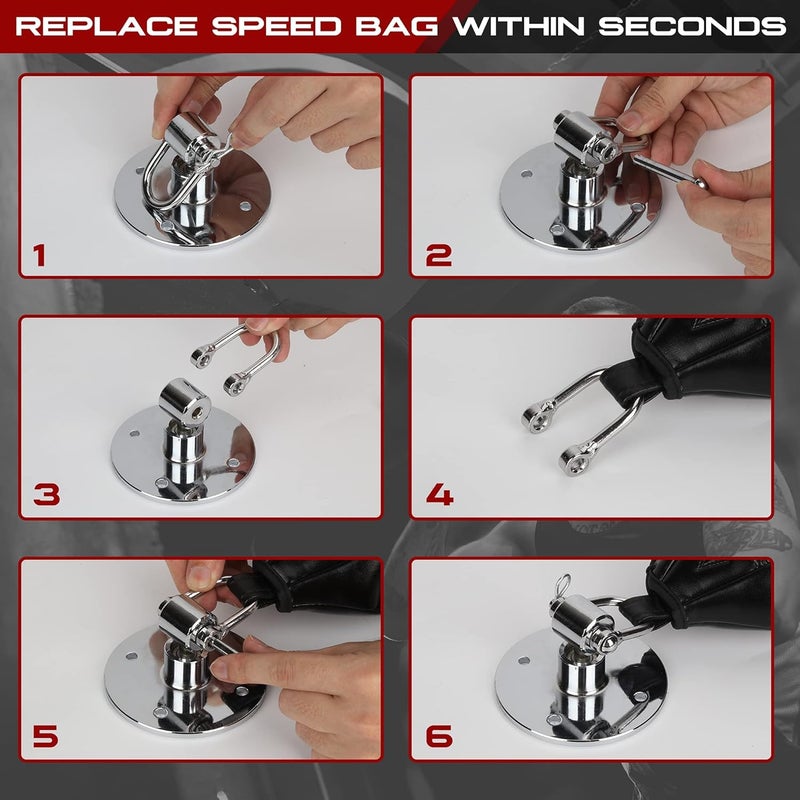 REPLACE SPEED BAG WITHIN SECONDS

1

2

3

4

5

6