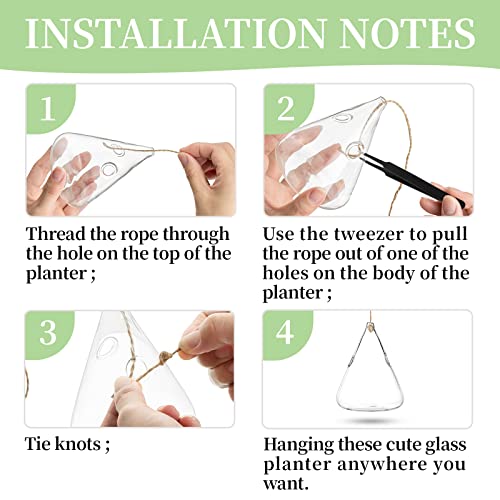 INSTALLATION NOTES

1

Thread the rope through the hole on the top of the planter ;

2

Use the tweezer to pull the rope out of one of the holes on the body of the planter ;

3

Tie knots ;

4

Hanging these cute glass planter anywhere you want.