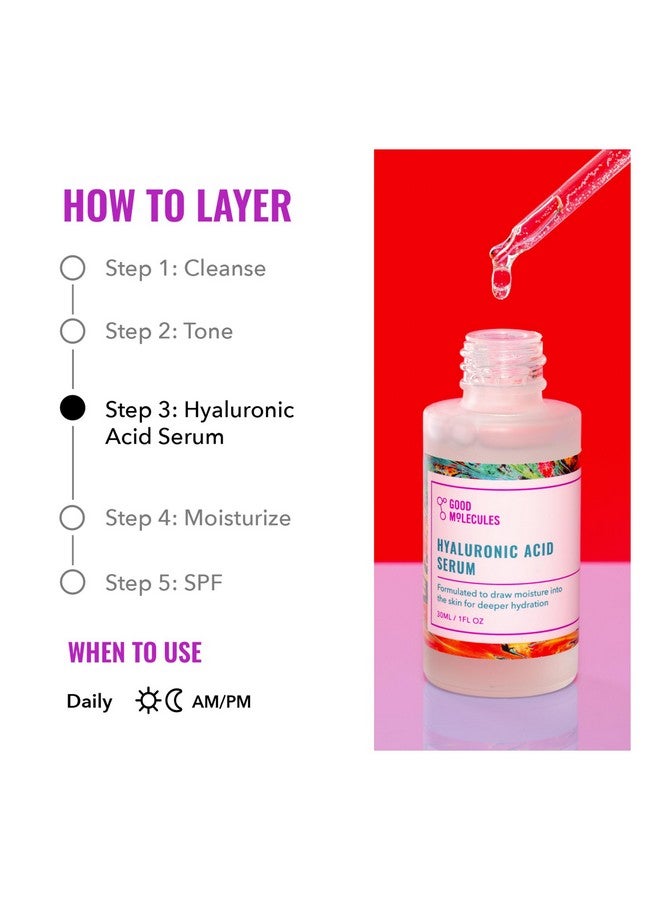 HOW TO LAYER

Step 1: Cleanse

Step 2: Tone

Step 3: Hyaluronic Acid Serum

Step 4: Moisturize

Step 5: SPF

WHEN TO USE

Daily AM/PM

GOOD MOLECULES

HYALURONIC ACID SERUM

Formulated to draw moisture into the skin for deeper hydration

30ML / 1FL OZ