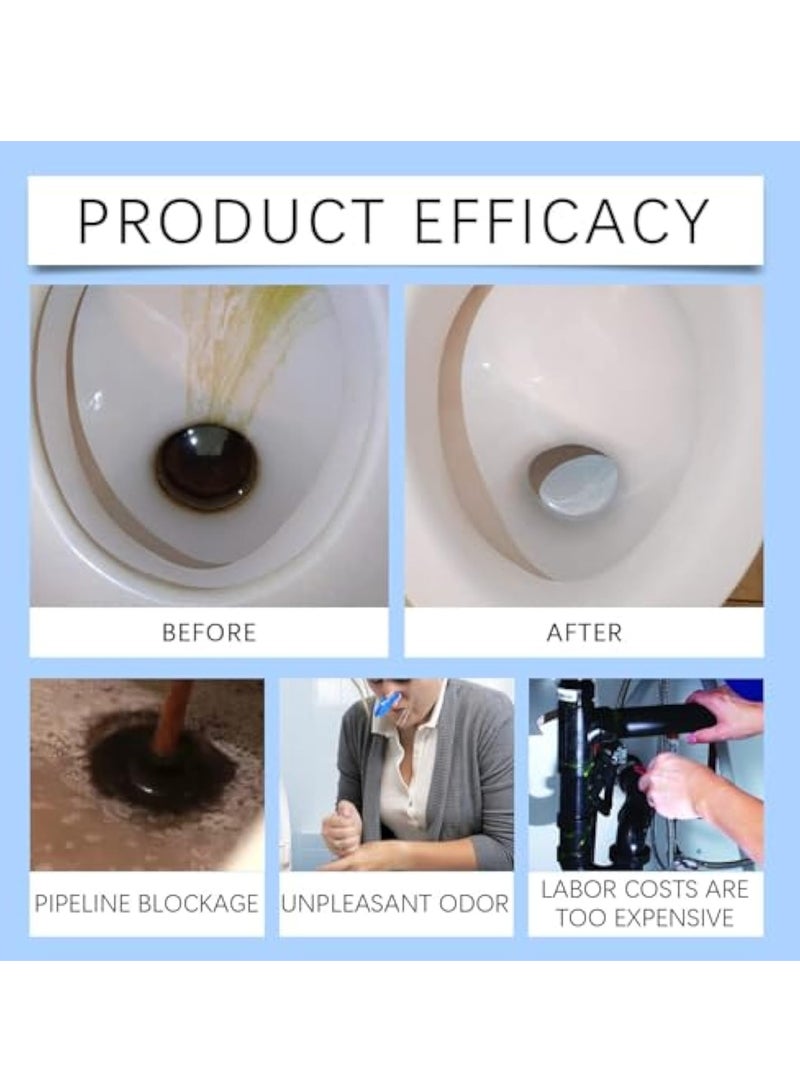 PRODUCT EFFICACY

BEFORE

AFTER

PIPELINE BLOCKAGE

UNPLEASANT ODOR

LABOR COSTS ARE TOO EXPENSIVE