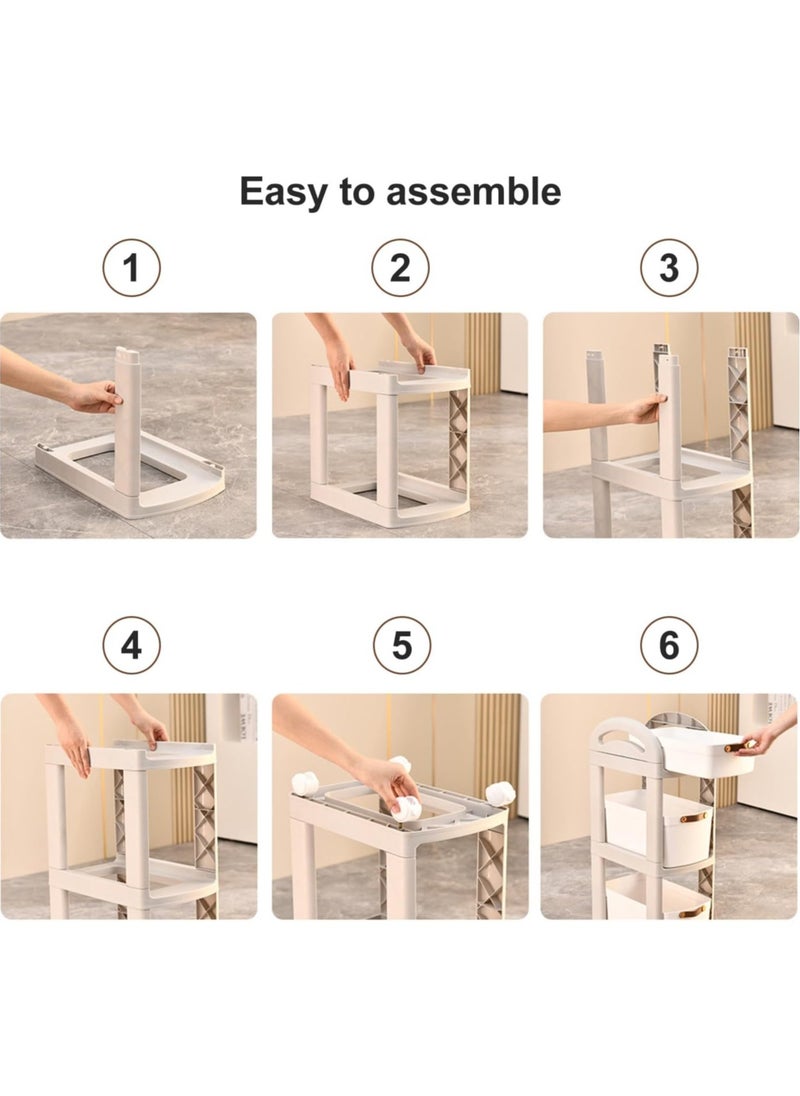 Easy to assemble

1

2

3

4

5

6