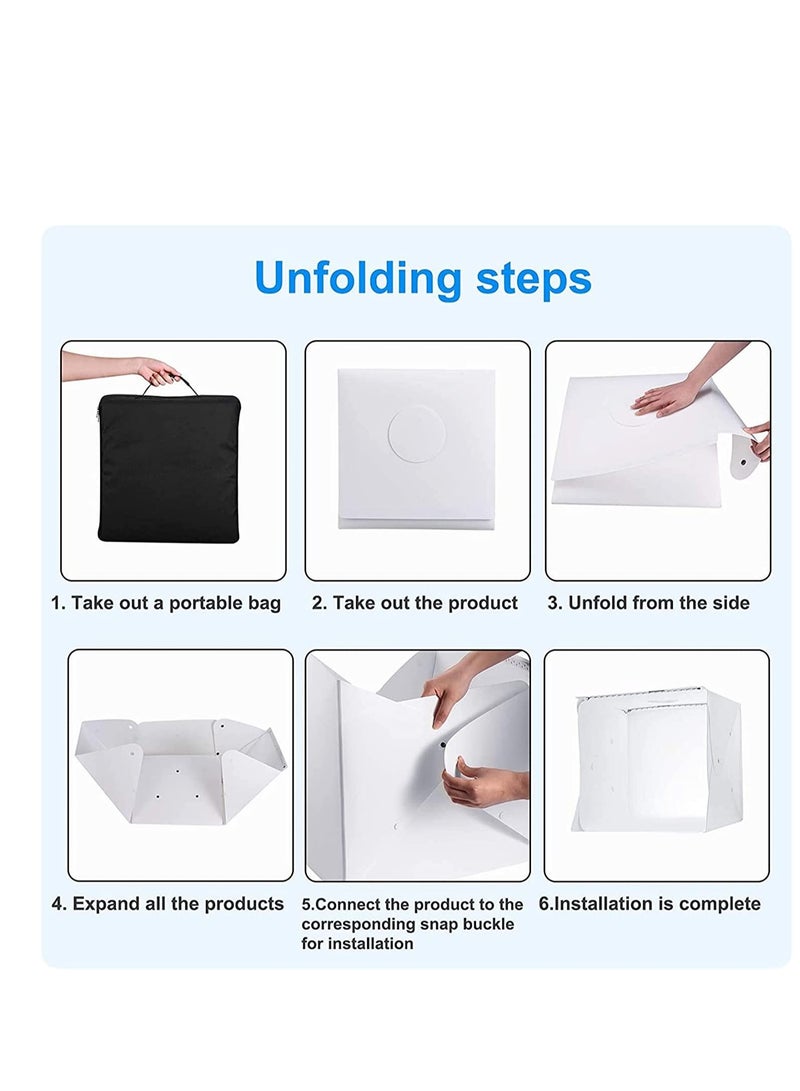 Unfolding steps

1. Take out a portable bag

2. Take out the product

3. Unfold from the side

4. Expand all the products

5.Connect the product to the corresponding snap buckle for installation

6.Installation is complete