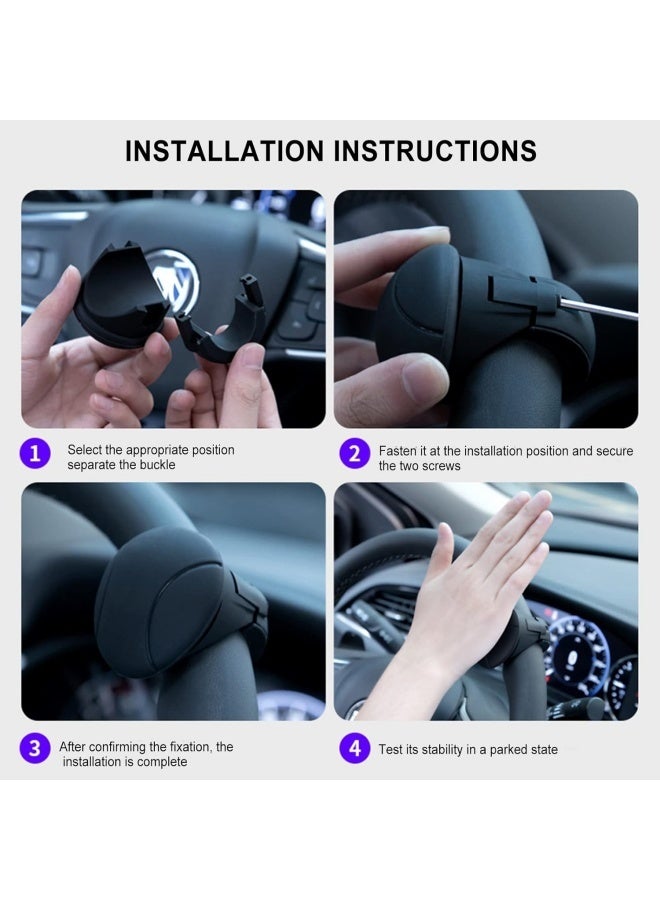 INSTALLATION INSTRUCTIONS

1 Select the appropriate position separate the buckle

2 Fasten it at the installation position and secure the two screws

3 After confirming the fixation, the installation is complete

4 Test its stability in a parked state