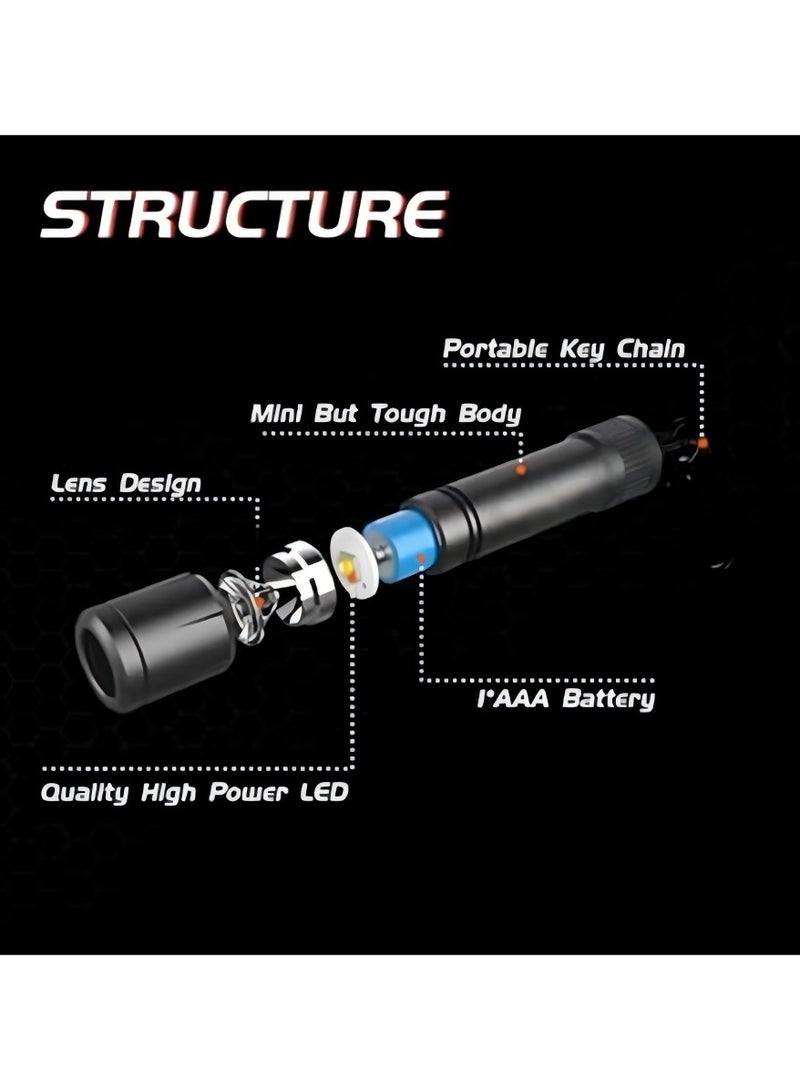 STRUCTURE

Portable Key Chain

Mini But Tough Body

Lens Design

1*AAA Battery

Quality High Power LED