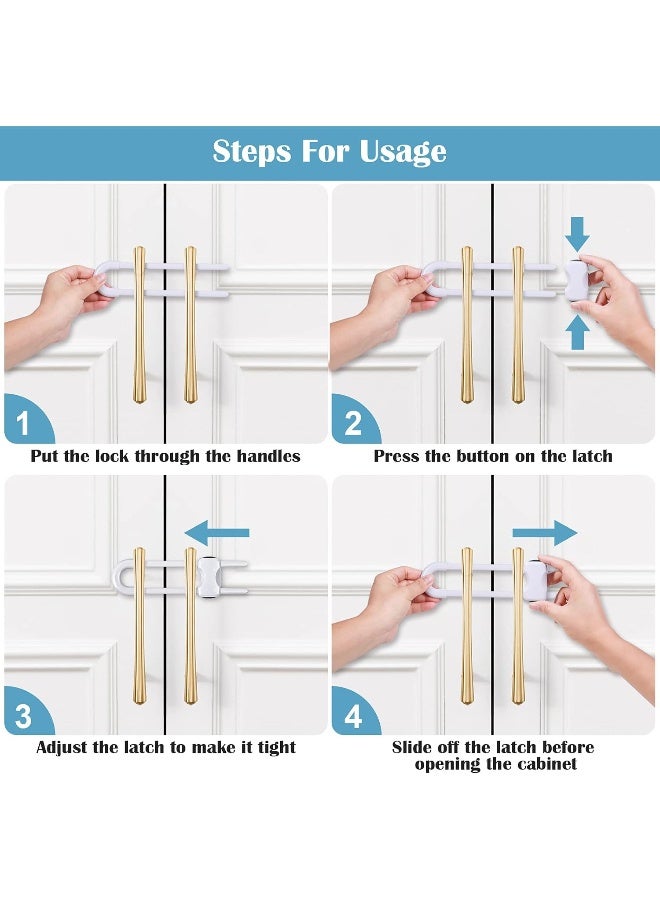 Steps For Usage

1
Put the lock through the handles

2
Press the button on the latch

3
Adjust the latch to make it tight

4
Slide off the latch before opening the cabinet