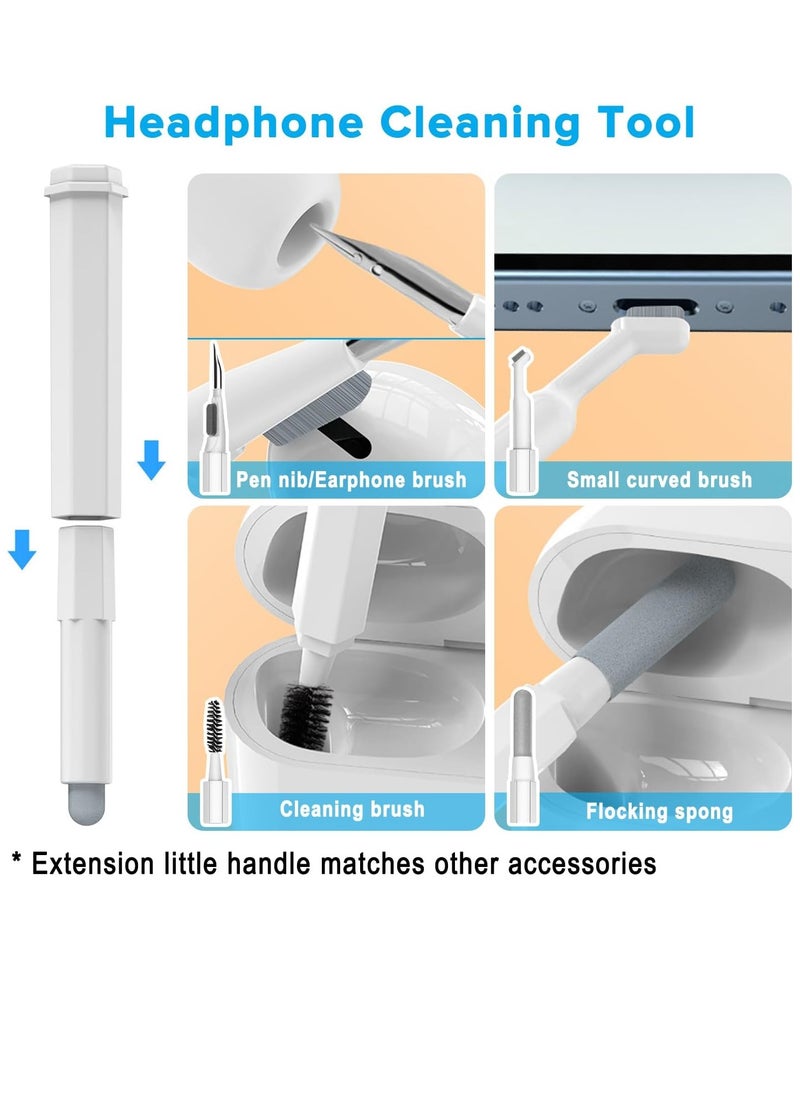 Headphone Cleaning Tool

Pen nib/Earphone brush

Small curved brush

Cleaning brush

Flocking spong

* Extension little handle matches other accessories