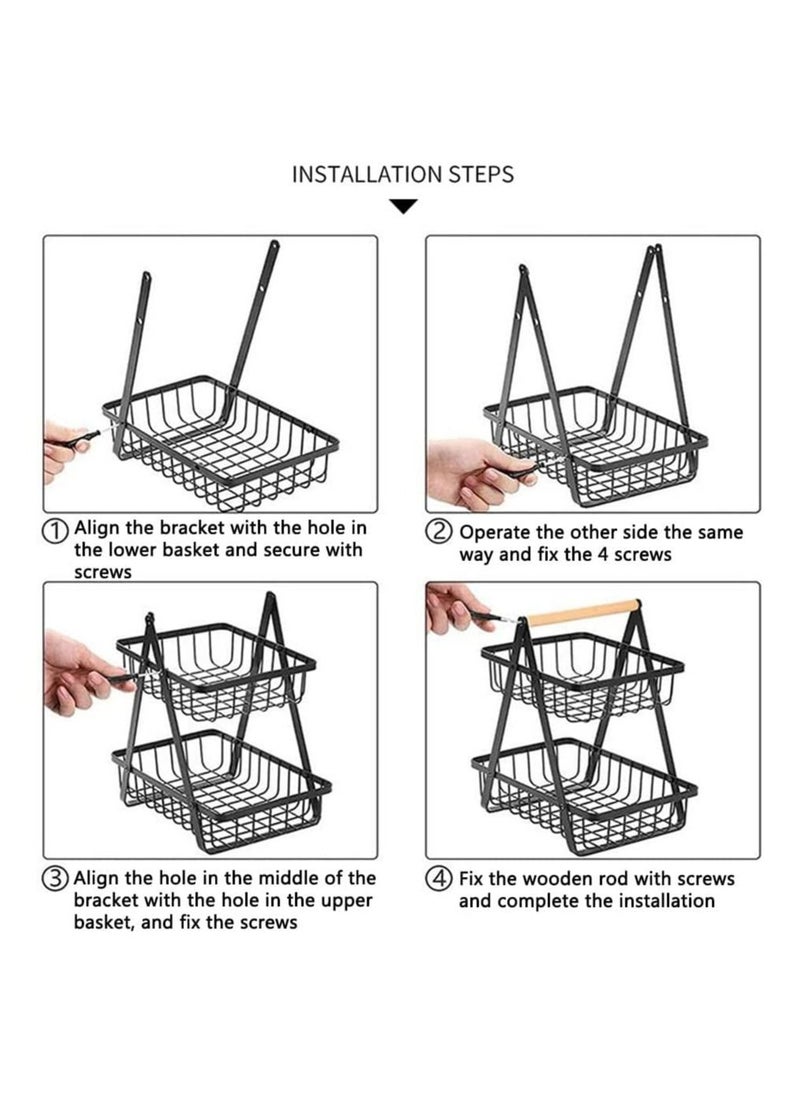 INSTALLATION STEPS

① Align the bracket with the hole in the lower basket and secure with screws

② Operate the other side the same way and fix the 4 screws

③ Align the hole in the middle of the bracket with the hole in the upper basket, and fix the screws

④ Fix the wooden rod with screws and complete the installation