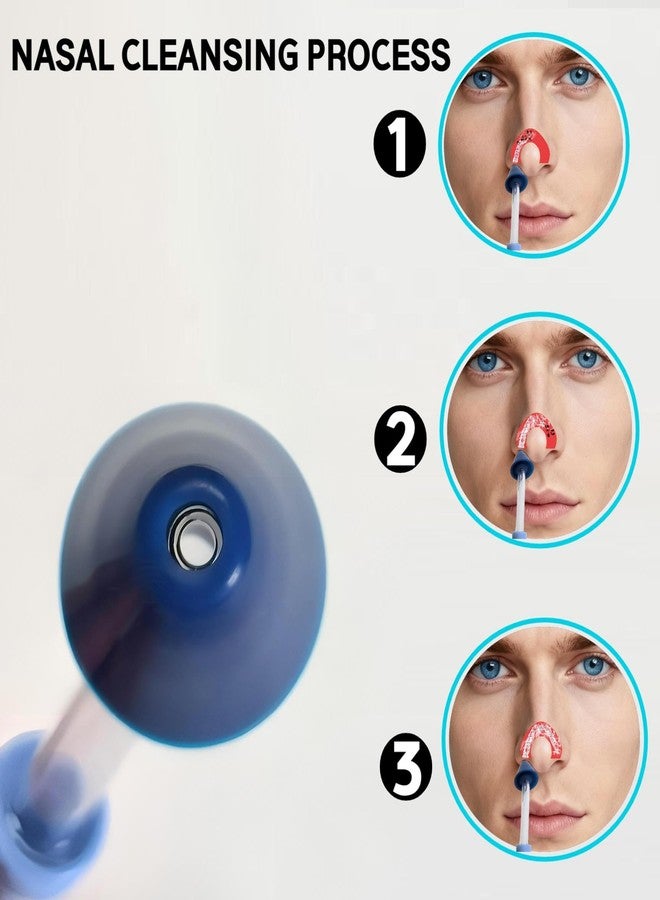 NASAL CLEANSING PROCESS

1

2

3