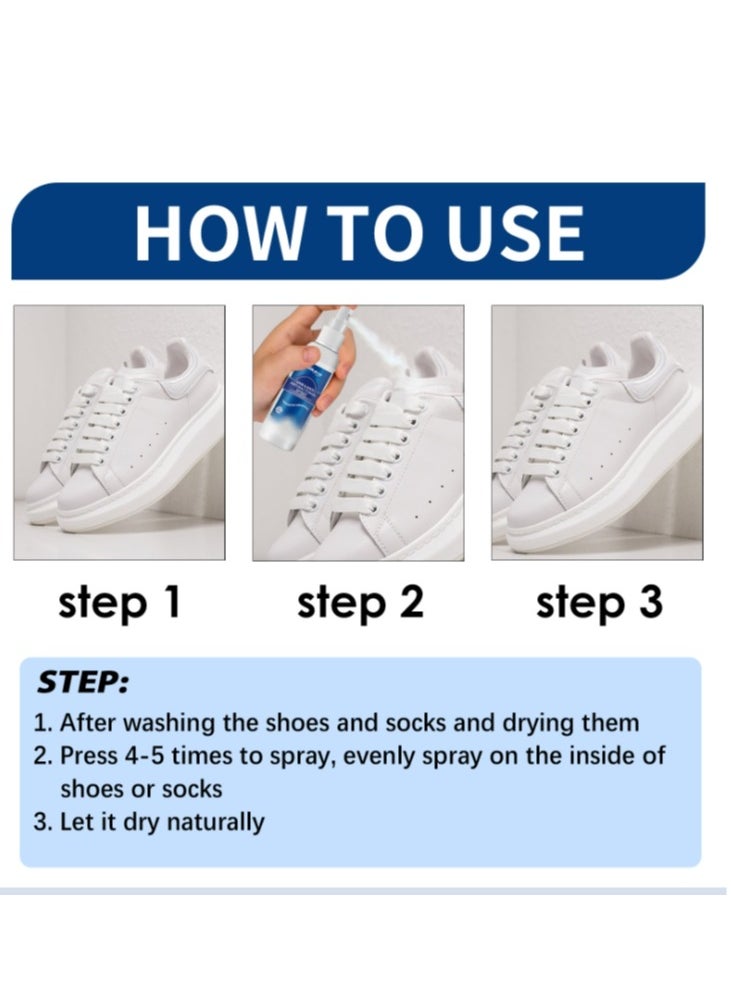 HOW TO USE

step 1

step 2

step 3

STEP:

1. After washing the shoes and socks and drying them
2. Press 4-5 times to spray, evenly spray on the inside of shoes or socks
3. Let it dry naturally