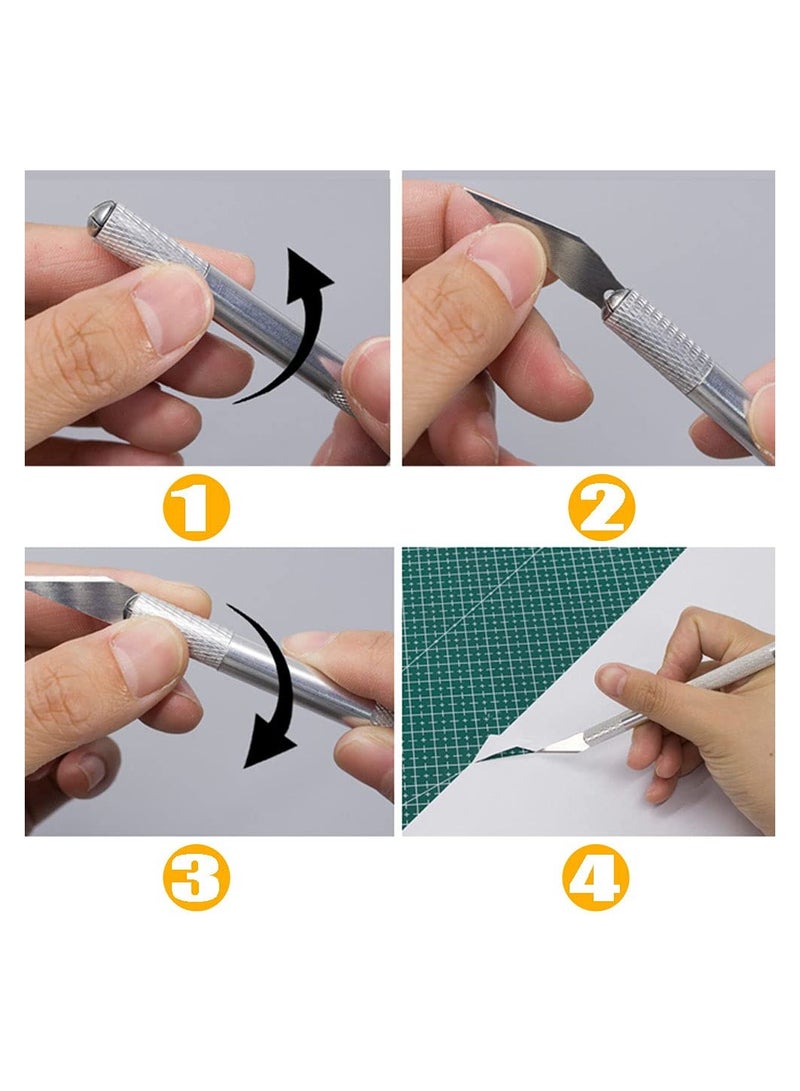 1

2

3

4