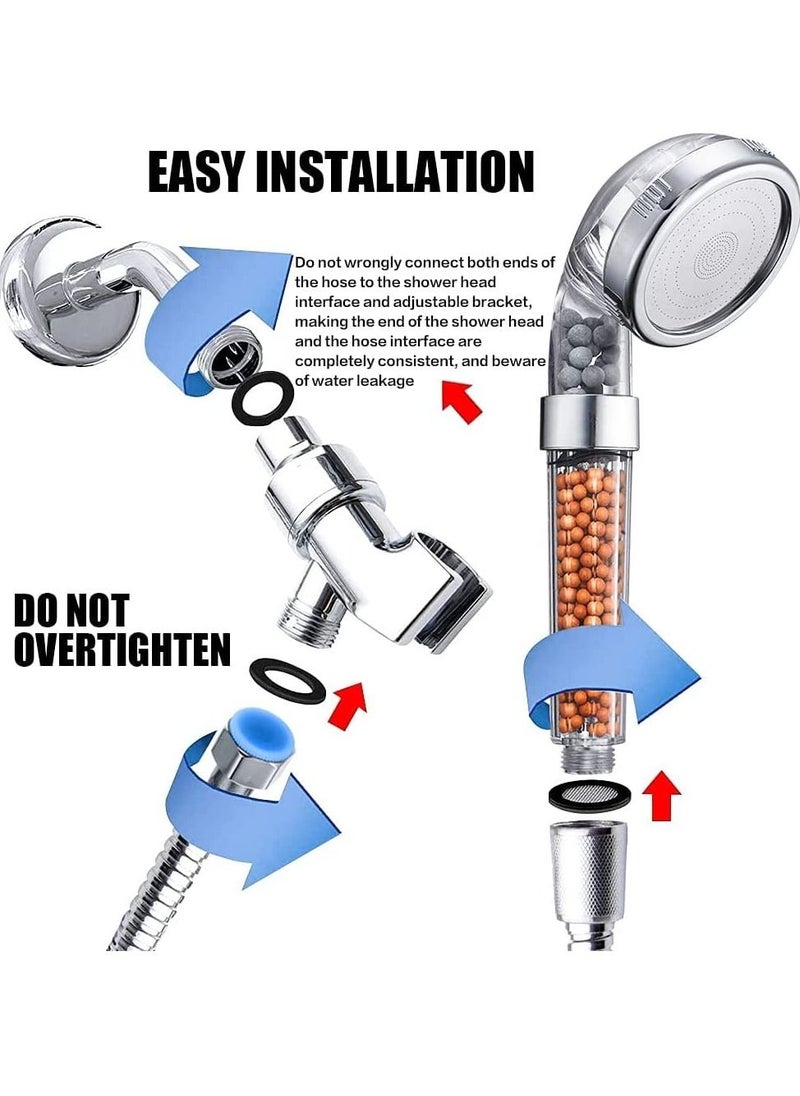 EASY INSTALLATION

Do not wrongly connect both ends of the hose to the shower head interface and adjustable bracket, making the end of the shower head and the hose interface are completely consistent, and beware of water leakage

DO NOT OVERTIGHTEN