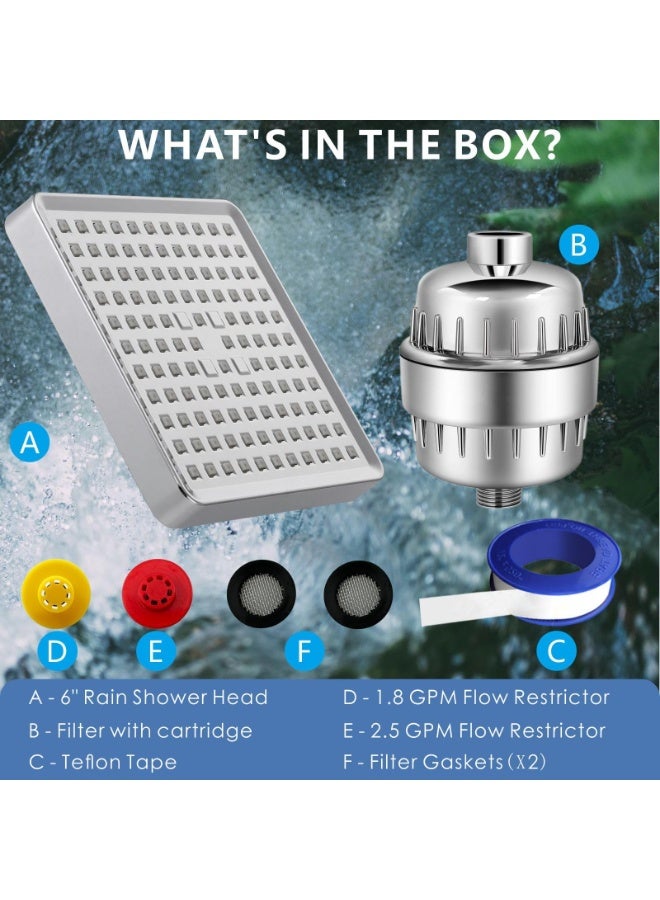 WHAT'S IN THE BOX?

B

A

D

E

F

C

A - 6" Rain Shower Head

B - Filter with cartridge

C - Teflon Tape

D - 1.8 GPM Flow Restrictor

E - 2.5 GPM Flow Restrictor

F - Filter Gaskets (X2)