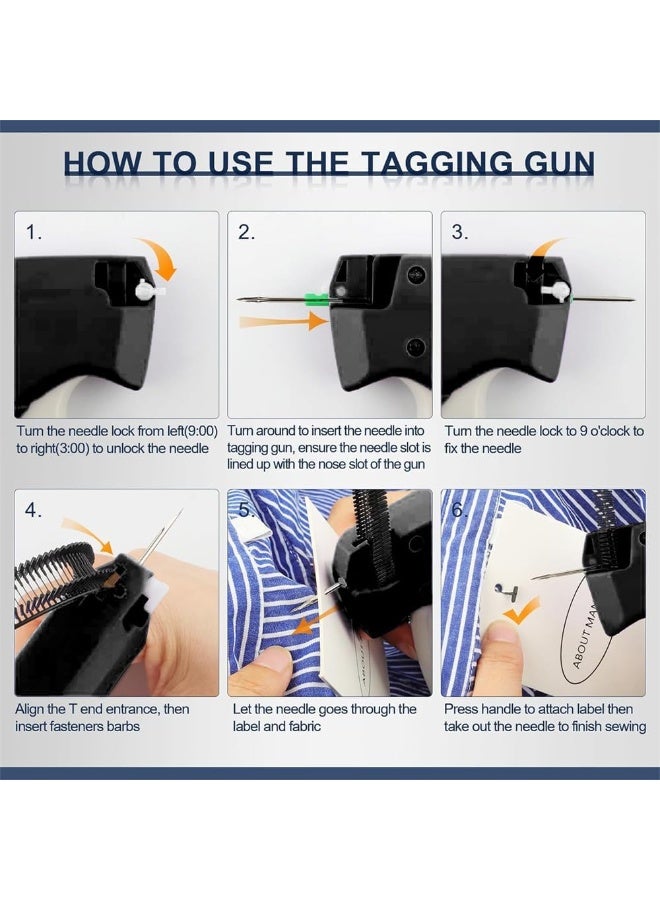 HOW TO USE THE TAGGING GUN

1.

Turn the needle lock from left(9:00) to right(3:00) to unlock the needle

2.

Turn around to insert the needle into tagging gun, ensure the needle slot is lined up with the nose slot of the gun

3.

Turn the needle lock to 9 o'clock to fix the needle

4.

Align the T end entrance, then insert fasteners barbs

5.

Let the needle goes through the label and fabric

6.

ABOUT MA

Press handle to attach label then take out the needle to finish sewing