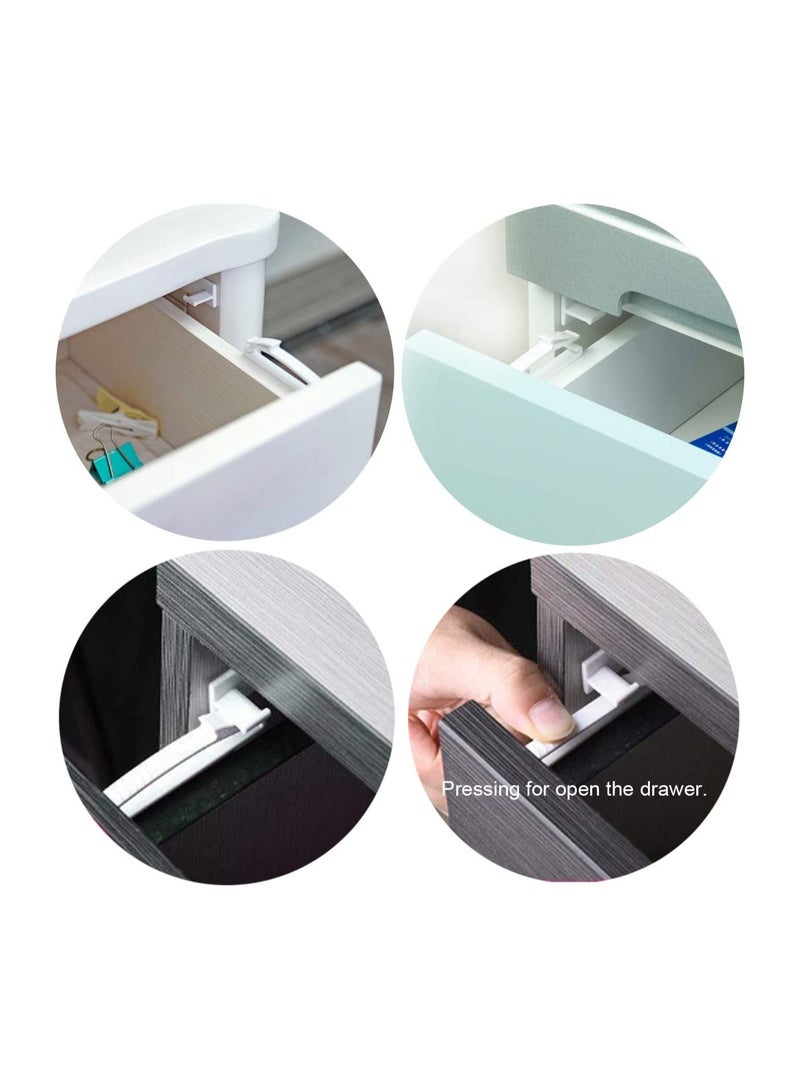 Pressing for open the drawer.