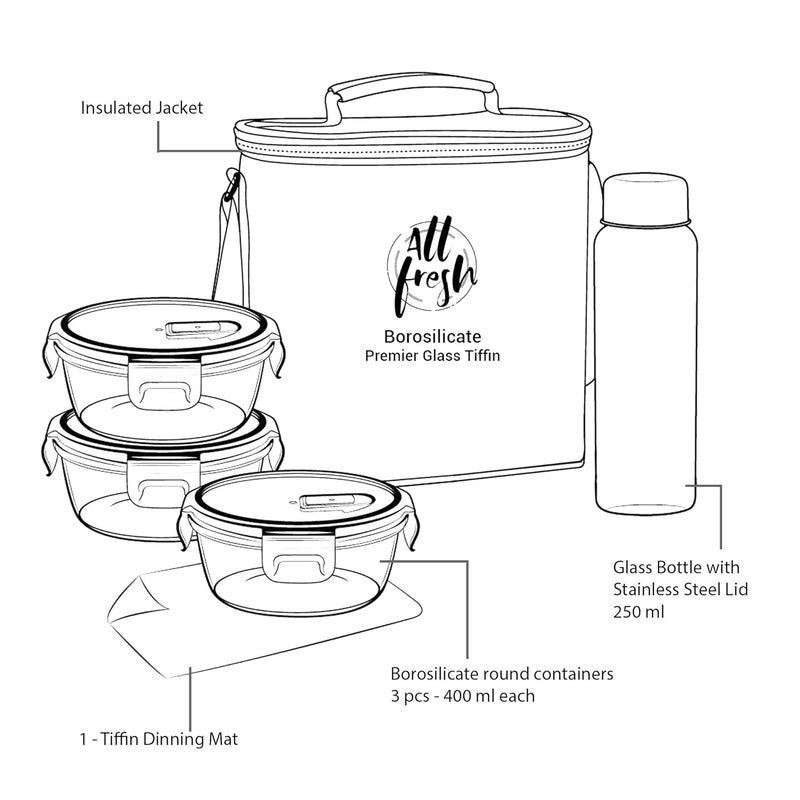 Insulated Jacket

All fresh

Borosilicate
Premier Glass Tiffin

Glass Bottle with
Stainless Steel Lid
250 ml

Borosilicate round containers
3 pcs - 400 ml each

1 - Tiffin Dinning Mat