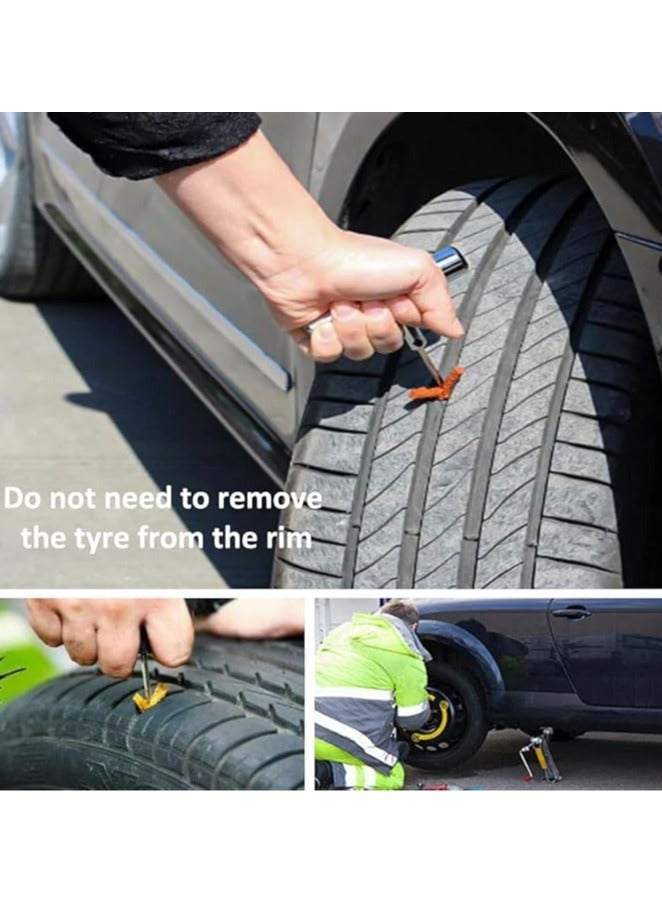 Do not need to remove the tyre from the rim