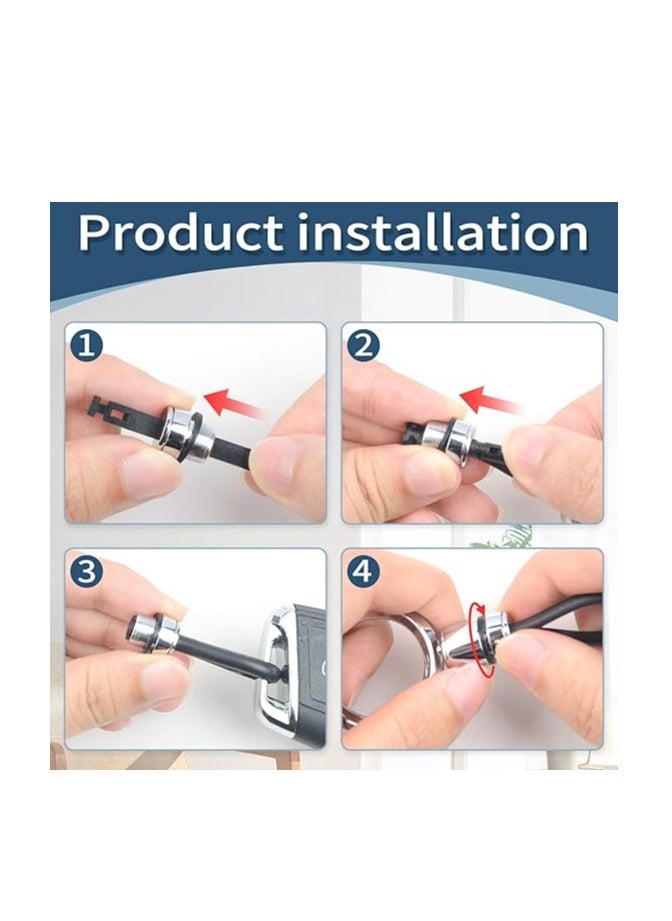 Product installation

1

2

3

4