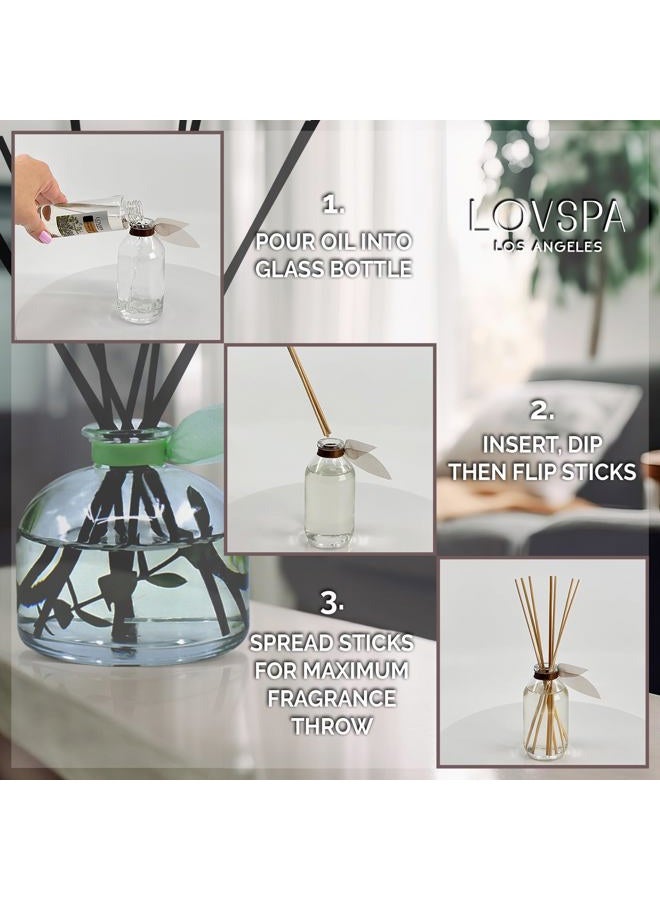 1.
POUR OIL INTO GLASS BOTTLE

LOVSPA
LOS ANGELES

2.
INSERT, DIP THEN FLIP STICKS

3.
SPREAD STICKS FOR MAXIMUM FRAGRANCE THROW