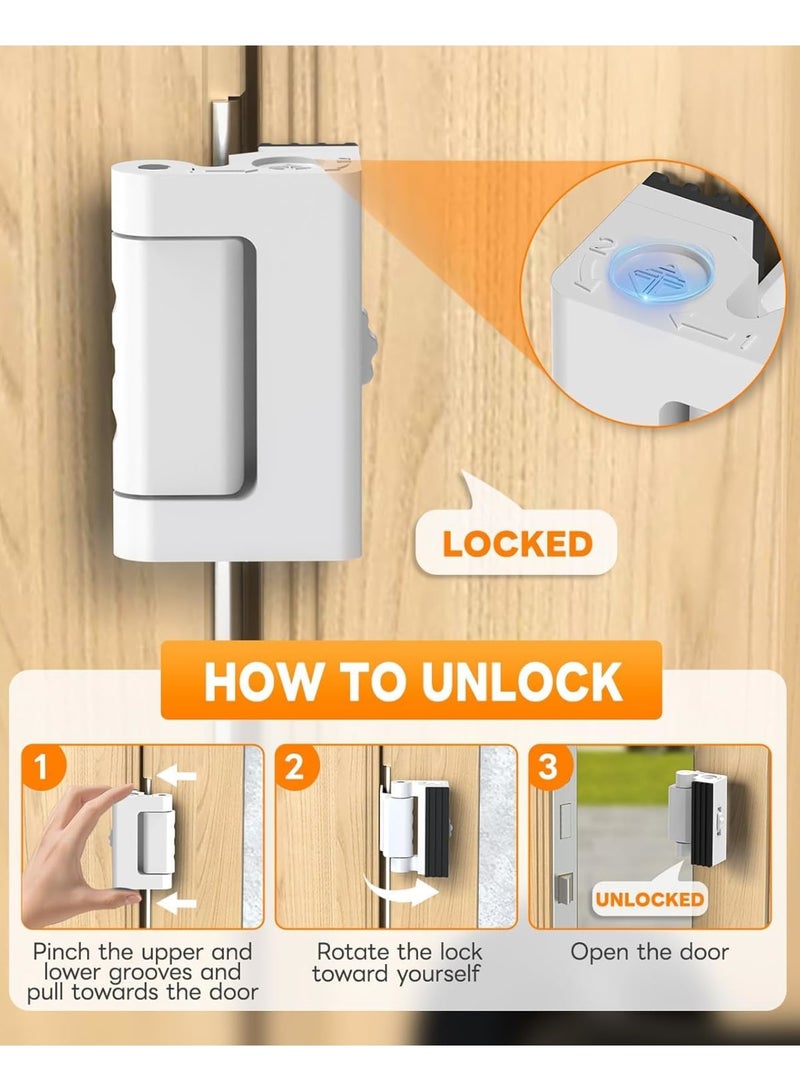 2
1

LOCKED

HOW TO UNLOCK

1
Pinch the upper and lower grooves and pull towards the door

2
Rotate the lock toward yourself

3
UNLOCKED
Open the door