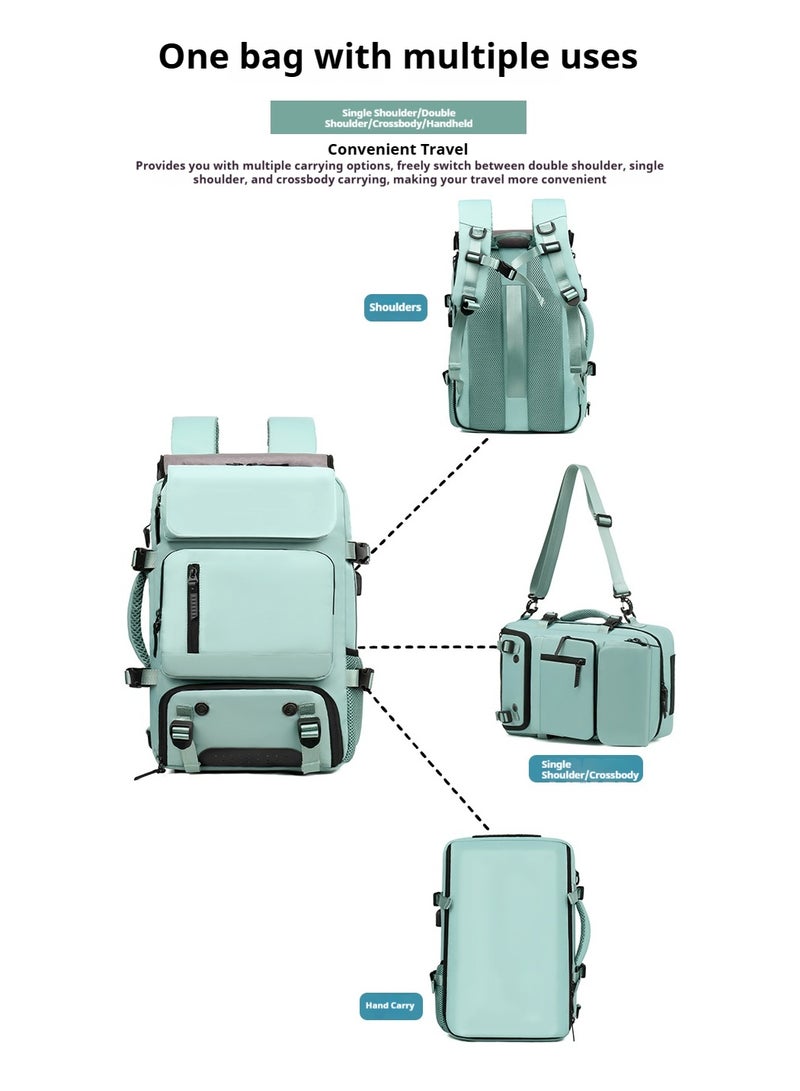 One bag with multiple uses

Single Shoulder/Double Shoulder/Crossbody/Handheld

Convenient Travel

Provides you with multiple carrying options, freely switch between double shoulder, single shoulder, and crossbody carrying, making your travel more convenient

Shoulders

Single Shoulder/Crossbody

Hand Carry