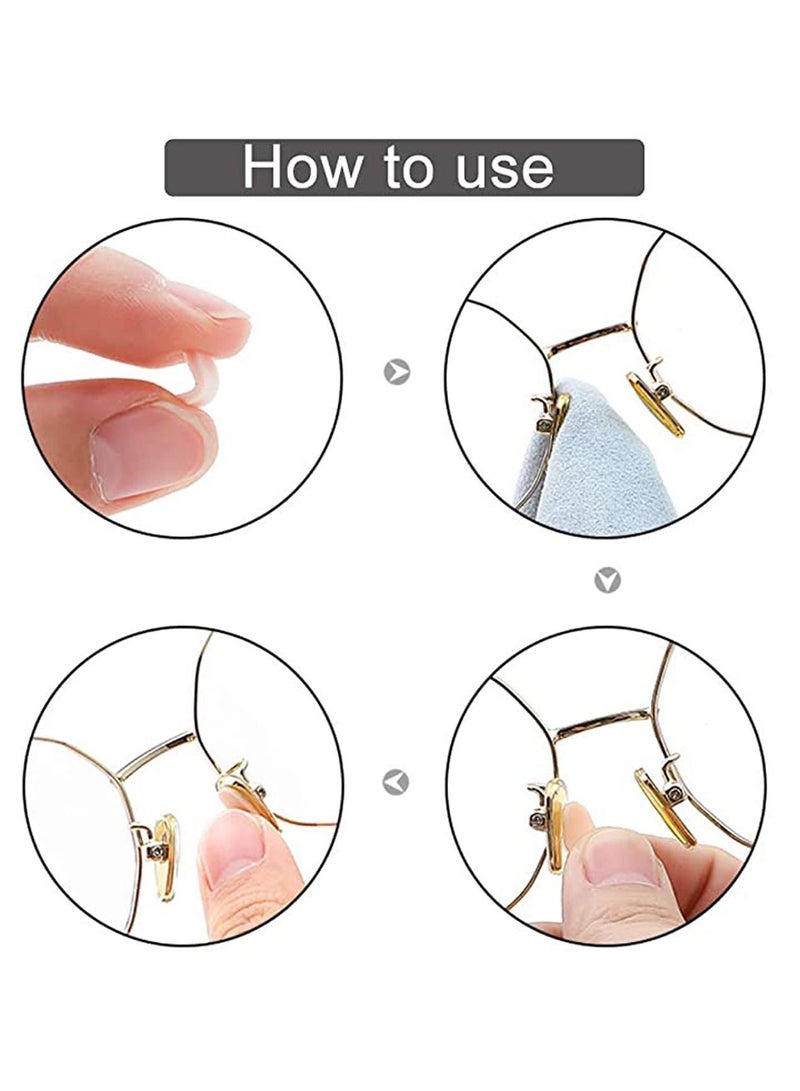 How to use