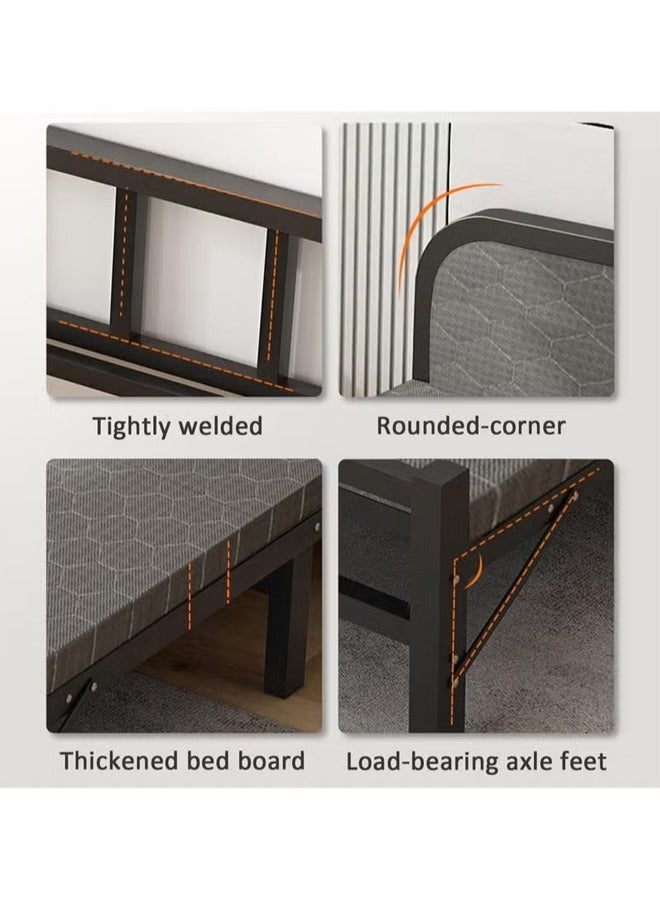 Tightly welded

Rounded-corner

Thickened bed board

Load-bearing axle feet