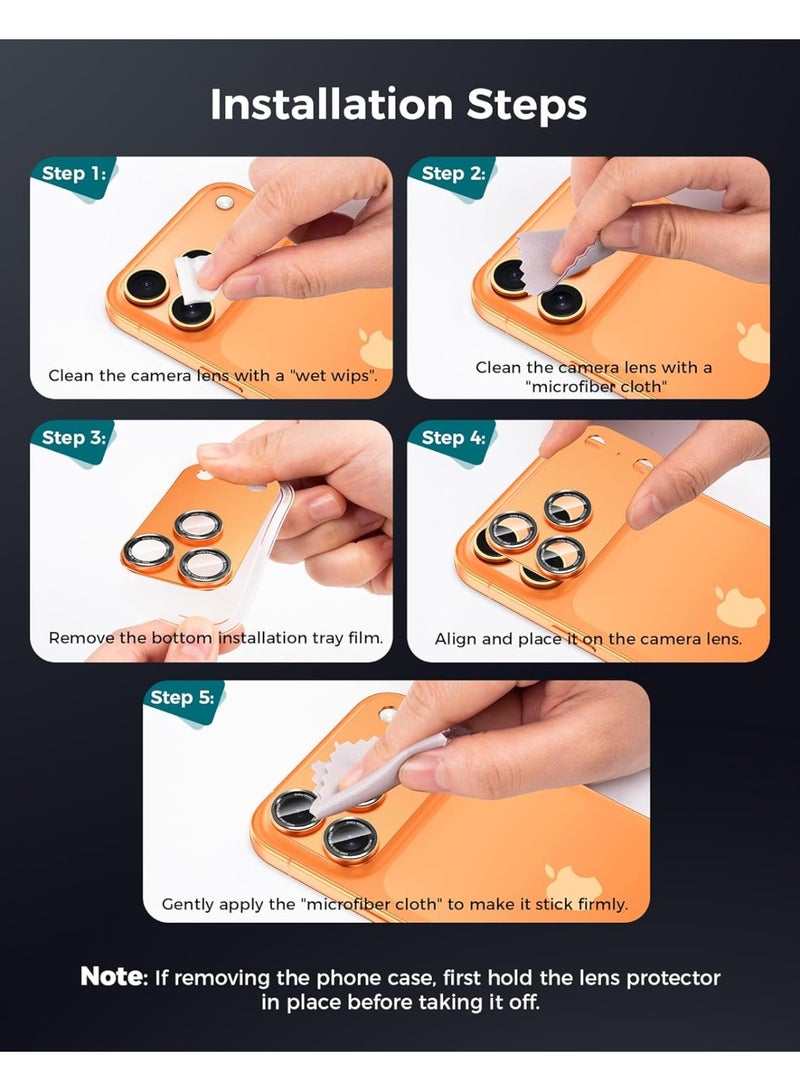 Installation Steps

Step 1:

Clean the camera lens with a "wet wips".

Step 2:

Clean the camera lens with a "microfiber cloth"

Step 3:

Remove the bottom installation tray film.

Step 4:

Align and place it on the camera lens.

Step 5:

Gently apply the "microfiber cloth" to make it stick firmly.

Note: If removing the phone case, first hold the lens protector in place before taking it off.