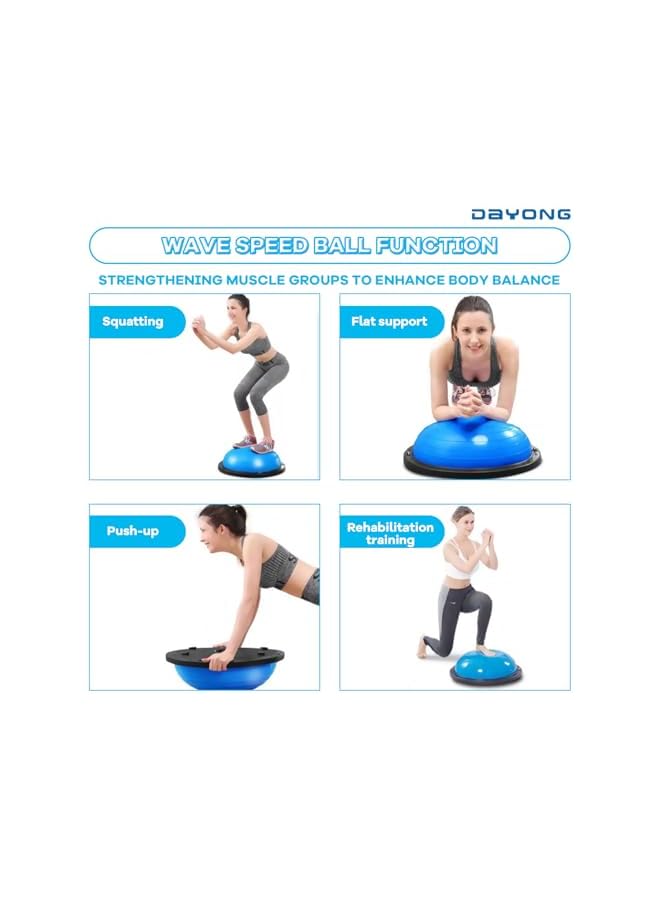 DAYONG

WAVE SPEED BALL FUNCTION

STRENGTHENING MUSCLE GROUPS TO ENHANCE BODY BALANCE

Squatting

Flat support

Push-up

Rehabilitation training