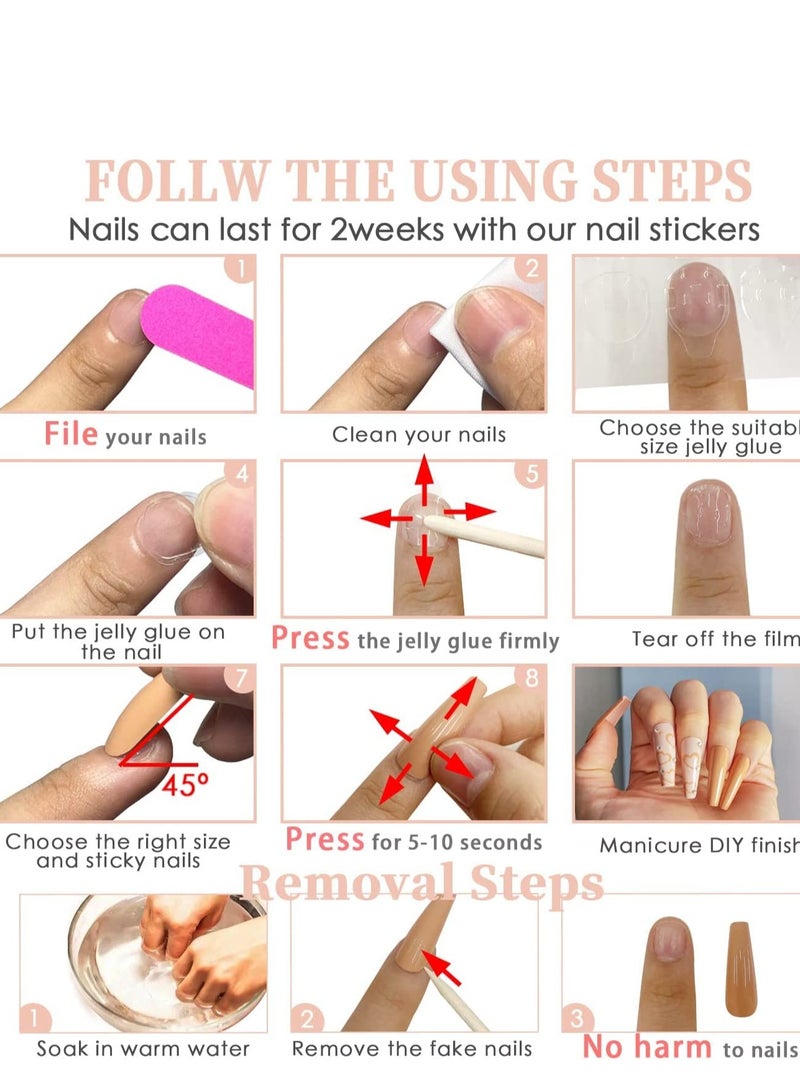 FOLLW THE USING STEPS
Nails can last for 2weeks with our nail stickers

1
File your nails

2
Clean your nails

Choose the suitabl size jelly glue

4
Put the jelly glue on the nail

5
Press the jelly glue firmly

Tear off the film

7
45°
Choose the right size and sticky nails

8
Press for 5-10 seconds

Manicure DIY finish

Removal Steps

1
Soak in warm water

2
Remove the fake nails

3
No harm to nails