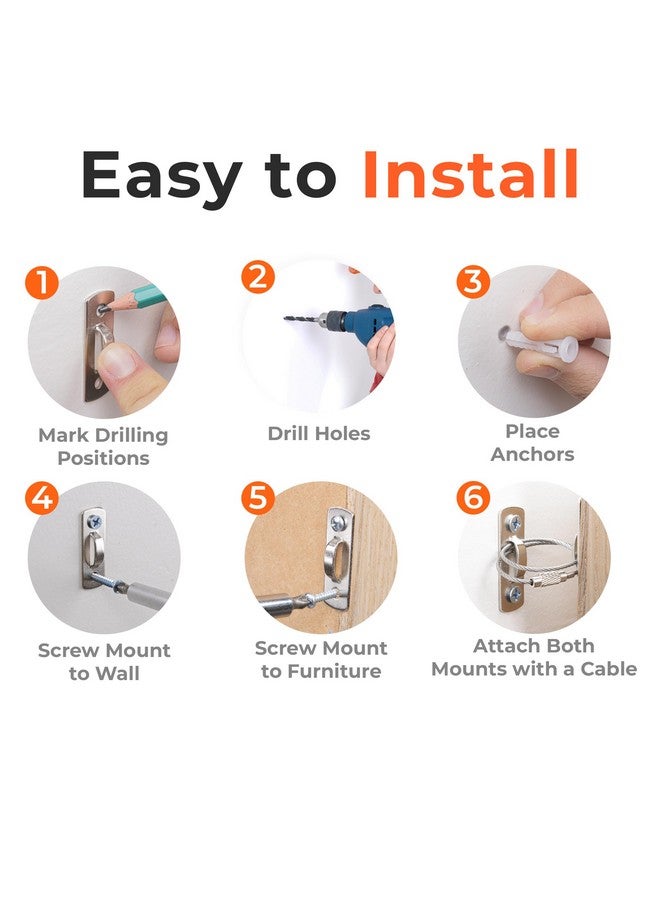 Easy to Install

1
Mark Drilling
Positions

2
Drill Holes

3
Place
Anchors

4
Screw Mount
to Wall

5
Screw Mount
to Furniture

6
Attach Both
Mounts with a Cable