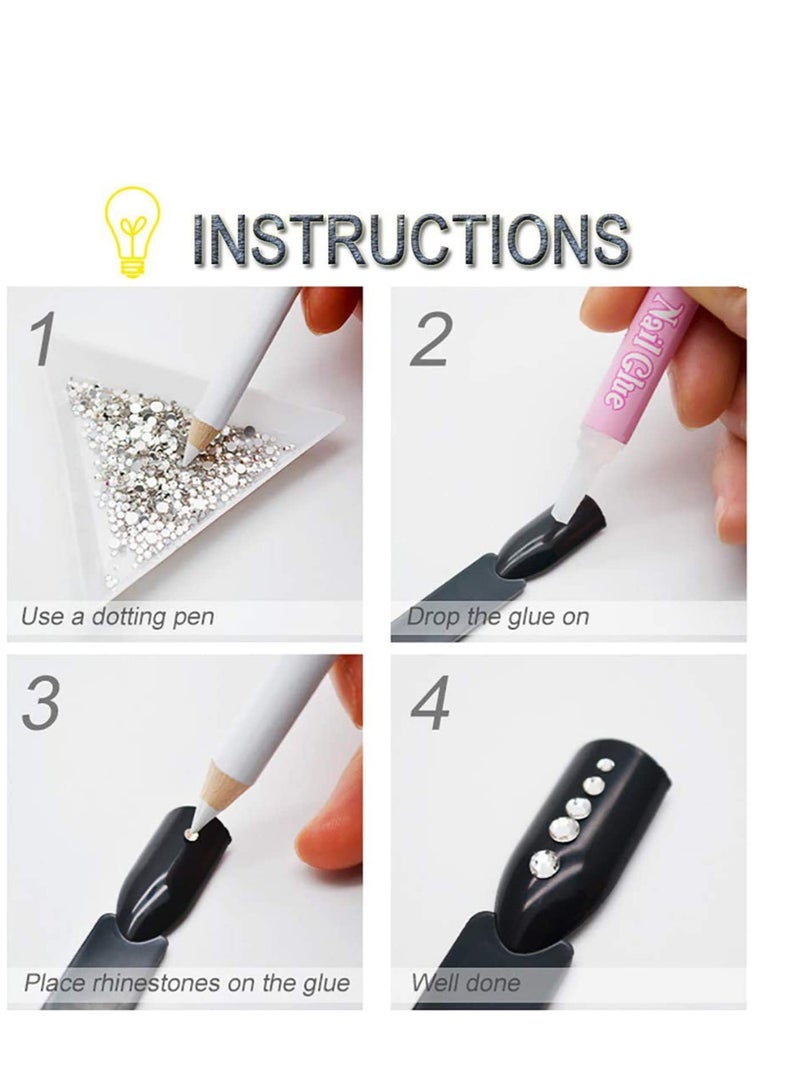 INSTRUCTIONS

1

Use a dotting pen

2

Nail Glue

Drop the glue on

3

Place rhinestones on the glue

4

Well done