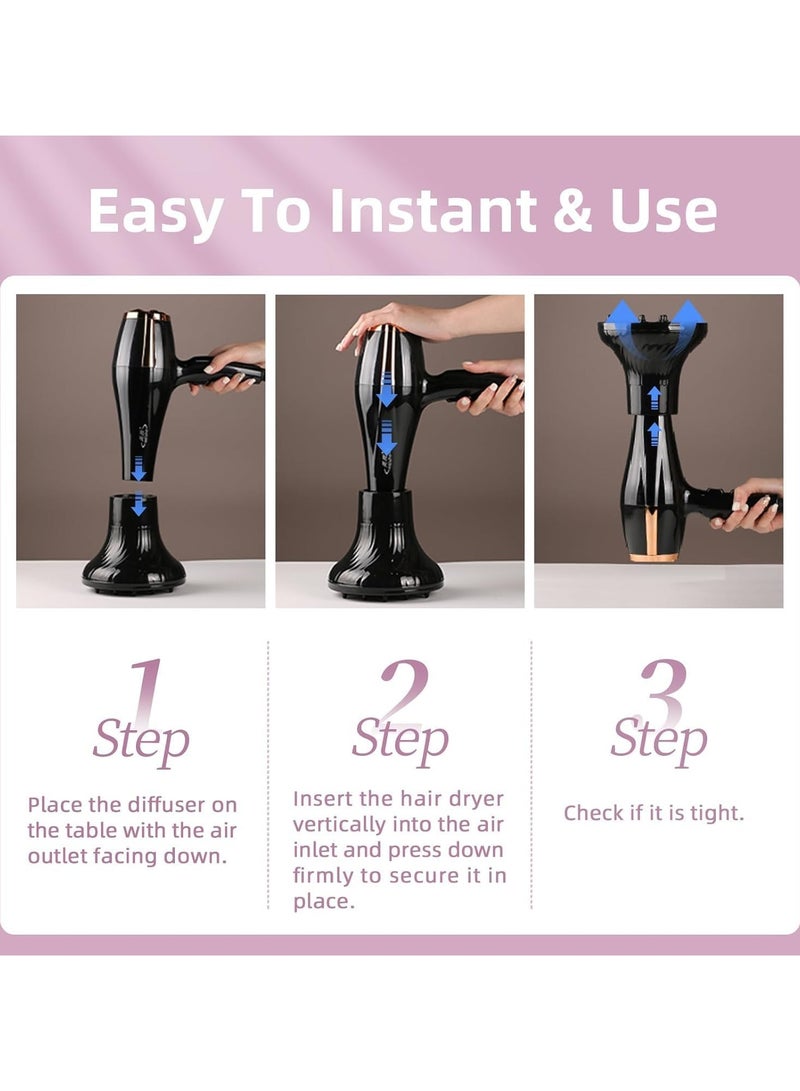 Easy To Instant & Use

1
Step

Place the diffuser on the table with the air outlet facing down.

2
Step

Insert the hair dryer vertically into the air inlet and press down firmly to secure it in place.

3
Step

Check if it is tight.